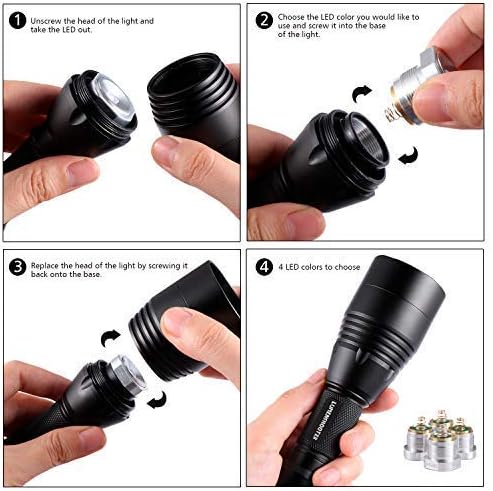 1 Unscrew the head of the light and take the LED out.

2 Choose the LED color you would like to use and screw it into the base of the light.

3 Replace the head of the light by screwing it back onto the base.

4 4 LED colors to choose

LUMENSHOOTER