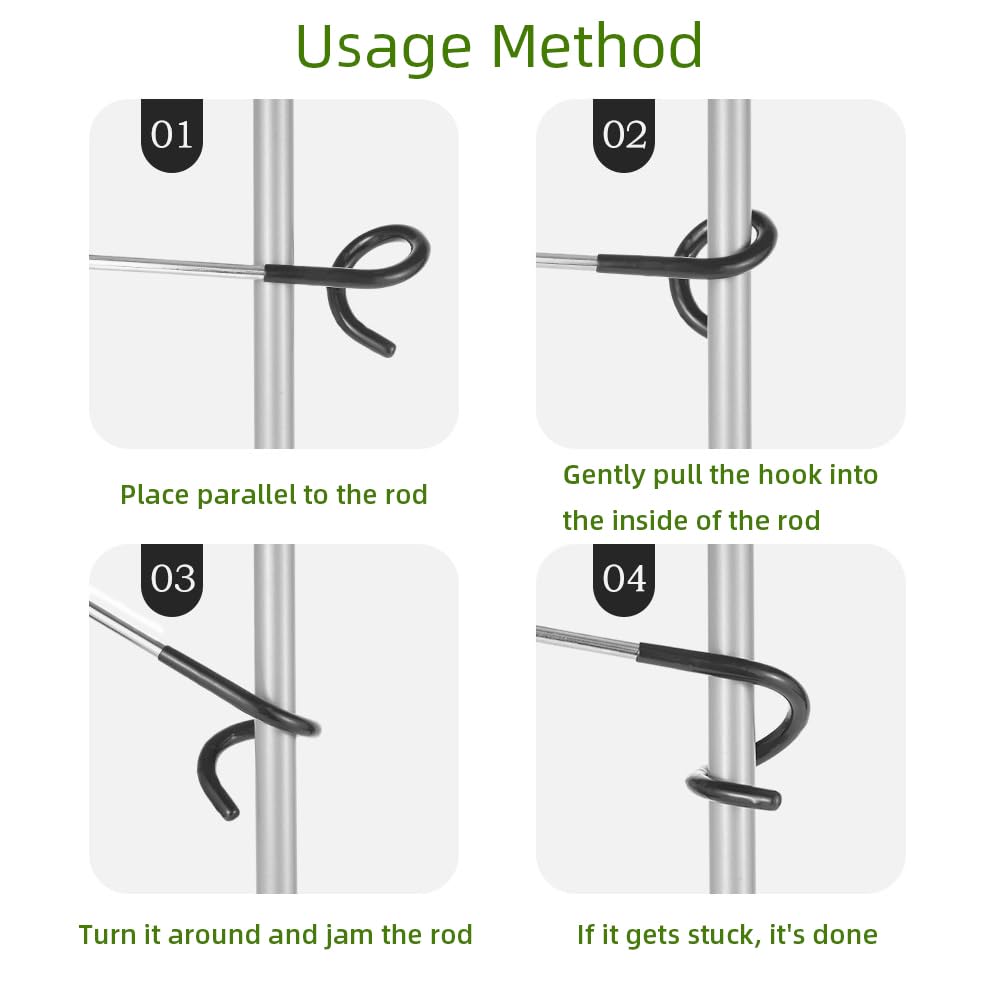 Usage Method

01

Place parallel to the rod

02

Gently pull the hook into the inside of the rod

03

Turn it around and jam the rod

04

If it gets stuck, it's done