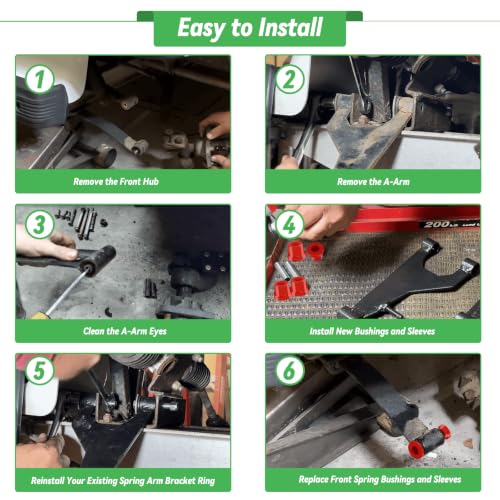 Easy to Install

1

Remove the Front Hub

2

Remove the A-Arm

3

Clean the A-Arm Eyes

4

Install New Bushings and Sleeves

5

Reinstall Your Existing Spring Arm Bracket Ring

6

Replace Front Spring Bushings and Sleeves