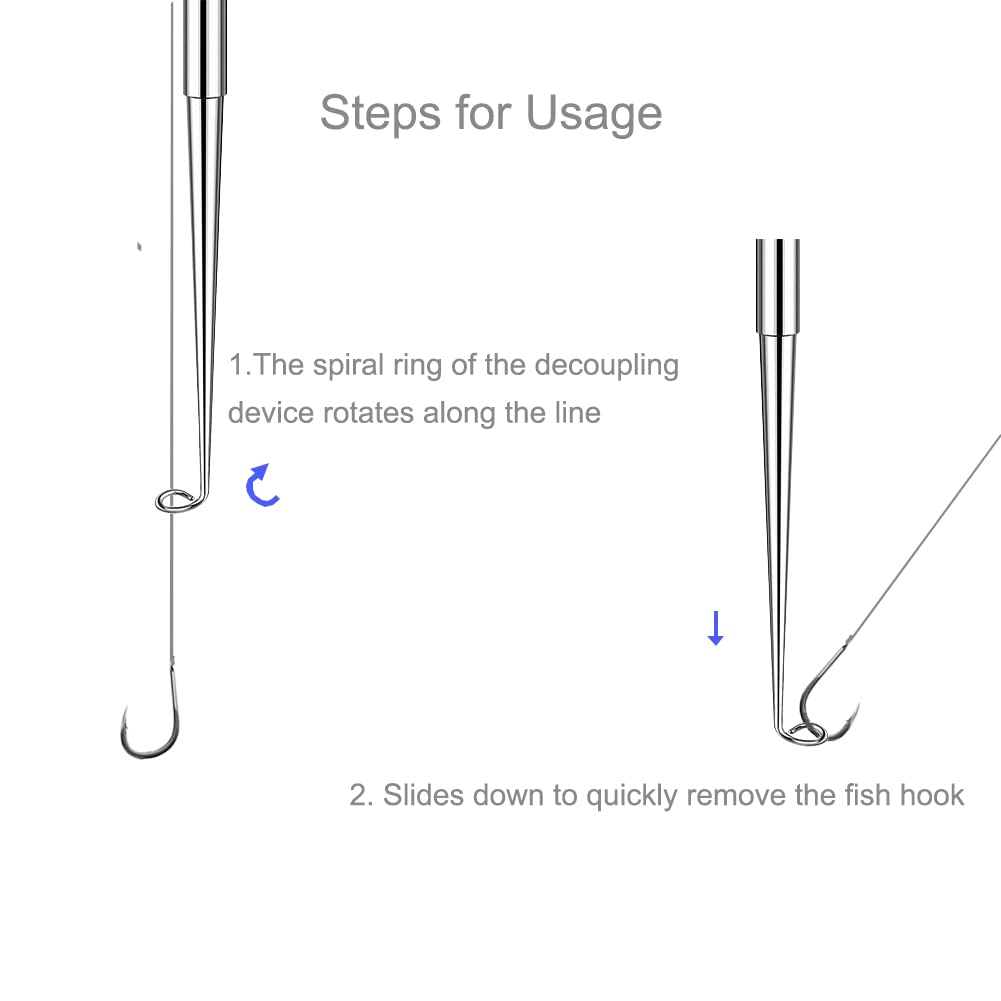 Steps for Usage

1.The spiral ring of the decoupling device rotates along the line

2. Slides down to quickly remove the fish hook