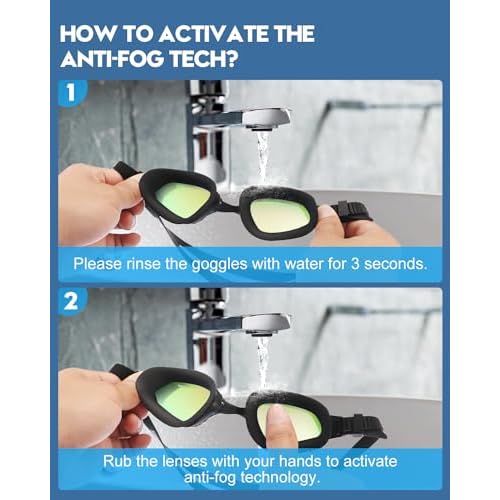 HOW TO ACTIVATE THE ANTI-FOG TECH?

1

Please rinse the goggles with water for 3 seconds.

2

Rub the lenses with your hands to activate anti-fog technology.