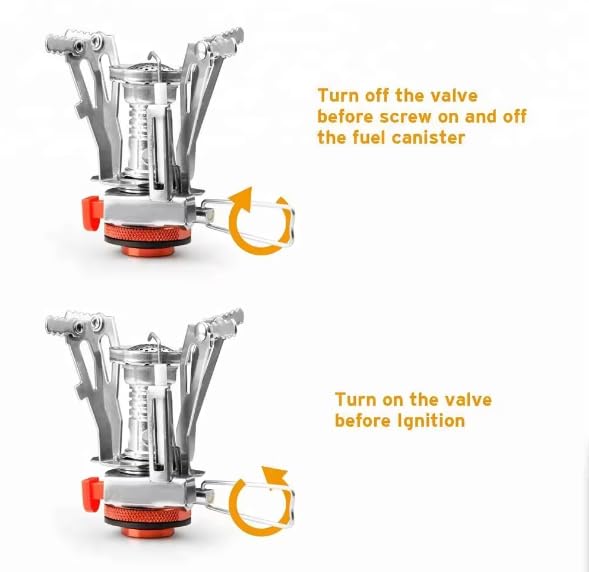 Turn off the valve before screw on and off the fuel canister

Turn on the valve before Ignition