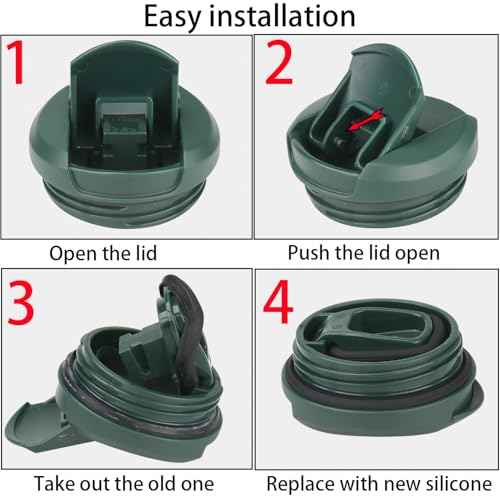 Easy installation

1

Open the lid

2

Push the lid open

3

Take out the old one

4

Replace with new silicone