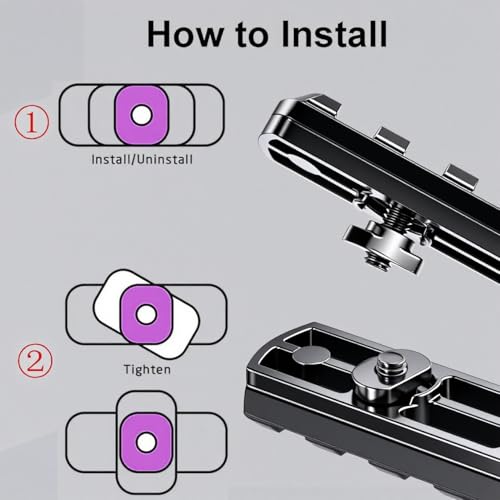 How to Install

①

Install/Uninstall

②

Tighten