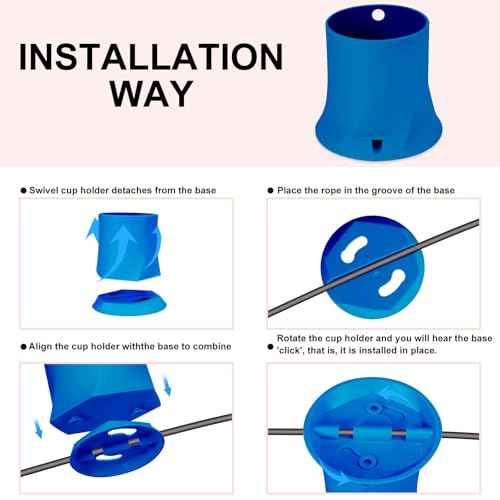 INSTALLATION WAY

● Swivel cup holder detaches from the base

● Place the rope in the groove of the base

● Align the cup holder withthe base to combine

● Rotate the cup holder and you will hear the base 'click', that is, it is installed in place.