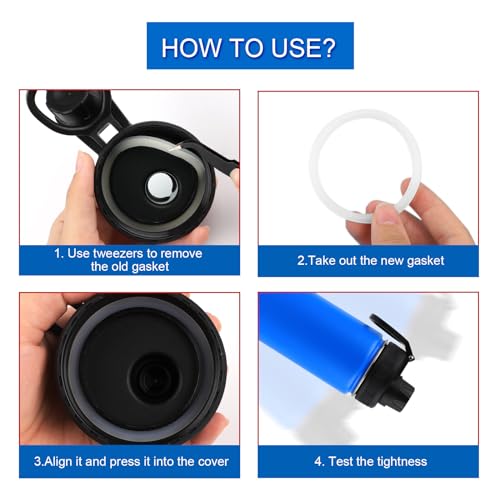 HOW TO USE?

1. Use tweezers to remove the old gasket

2.Take out the new gasket

3.Align it and press it into the cover

4. Test the tightness