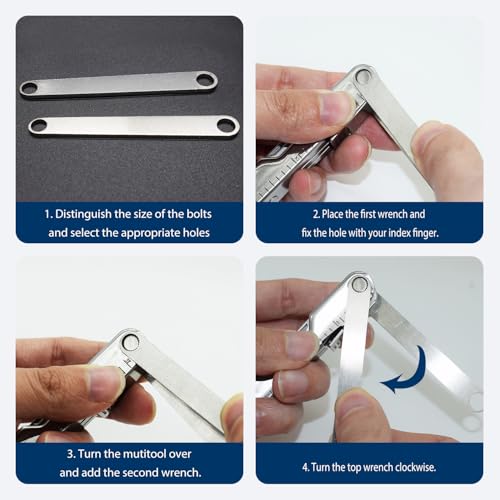 1. Distinguish the size of the bolts and select the appropriate holes

2. Place the first wrench and fix the hole with your index finger.

3. Turn the mutitool over and add the second wrench.

4. Turn the top wrench clockwise.