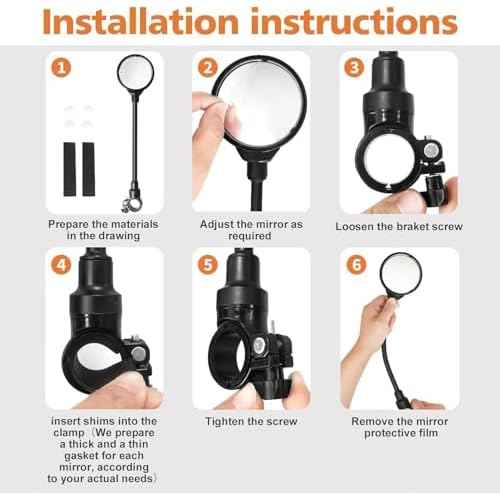 Installation instructions

1

Prepare the materials in the drawing

2

Adjust the mirror as required

3

Loosen the braket screw

4

insert shims into the clamp（We prepare a thick and a thin gasket for each mirror, according to your actual needs）

5

Tighten the screw

6

Remove the mirror protective film