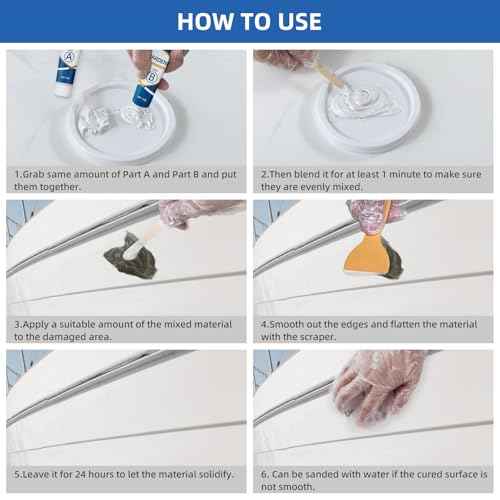 HOW TO USE

A

B

1.Grab same amount of Part A and Part B and put them together.

2.Then blend it for at least 1 minute to make sure they are evenly mixed.

3.Apply a suitable amount of the mixed material to the damaged area.

4.Smooth out the edges and flatten the material with the scraper.

5.Leave it for 24 hours to let the material solidify.

6. Can be sanded with water if the cured surface is not smooth.