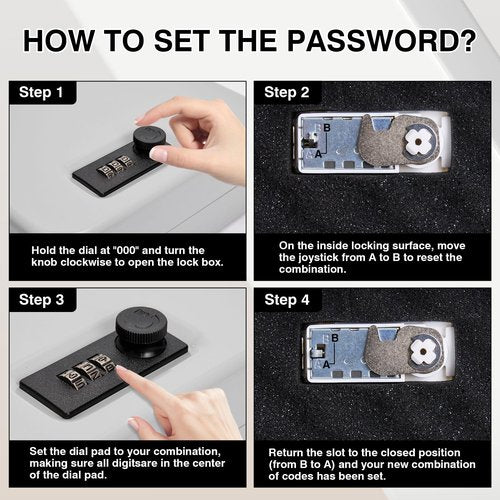 HOW TO SET THE PASSWORD?

Step 1

Hold the dial at "000" and turn the knob clockwise to open the lock box.

Step 2

B
A

On the inside locking surface, move the joystick from A to B to reset the combination.

Step 3

Set the dial pad to your combination, making sure all digitsare in the center of the dial pad.

Step 4

B
A

Return the slot to the closed position (from B to A) and your new combination of codes has been set.