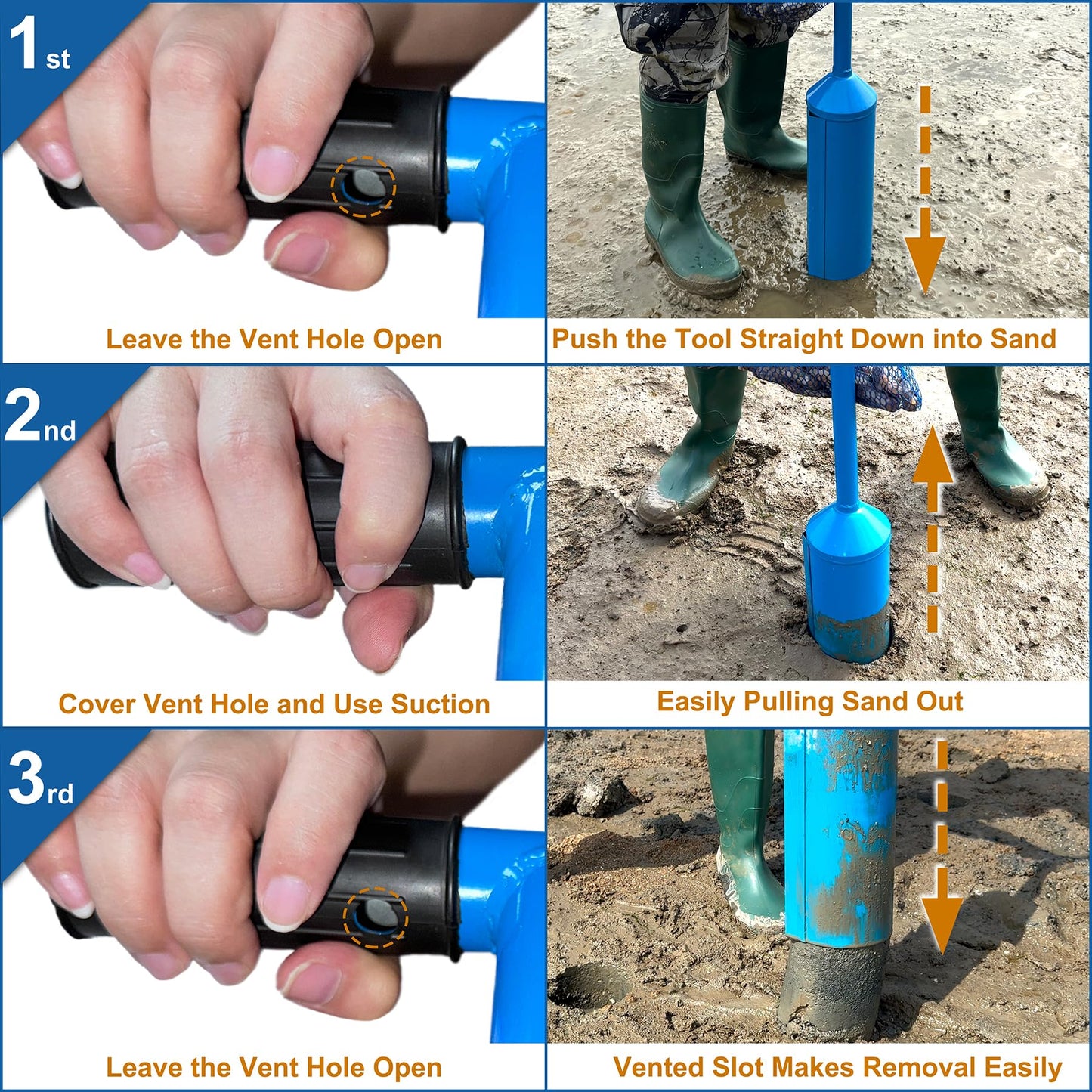 1st

Leave the Vent Hole Open

Push the Tool Straight Down into Sand

2nd

Cover Vent Hole and Use Suction

Easily Pulling Sand Out

3rd

Leave the Vent Hole Open

Vented Slot Makes Removal Easily