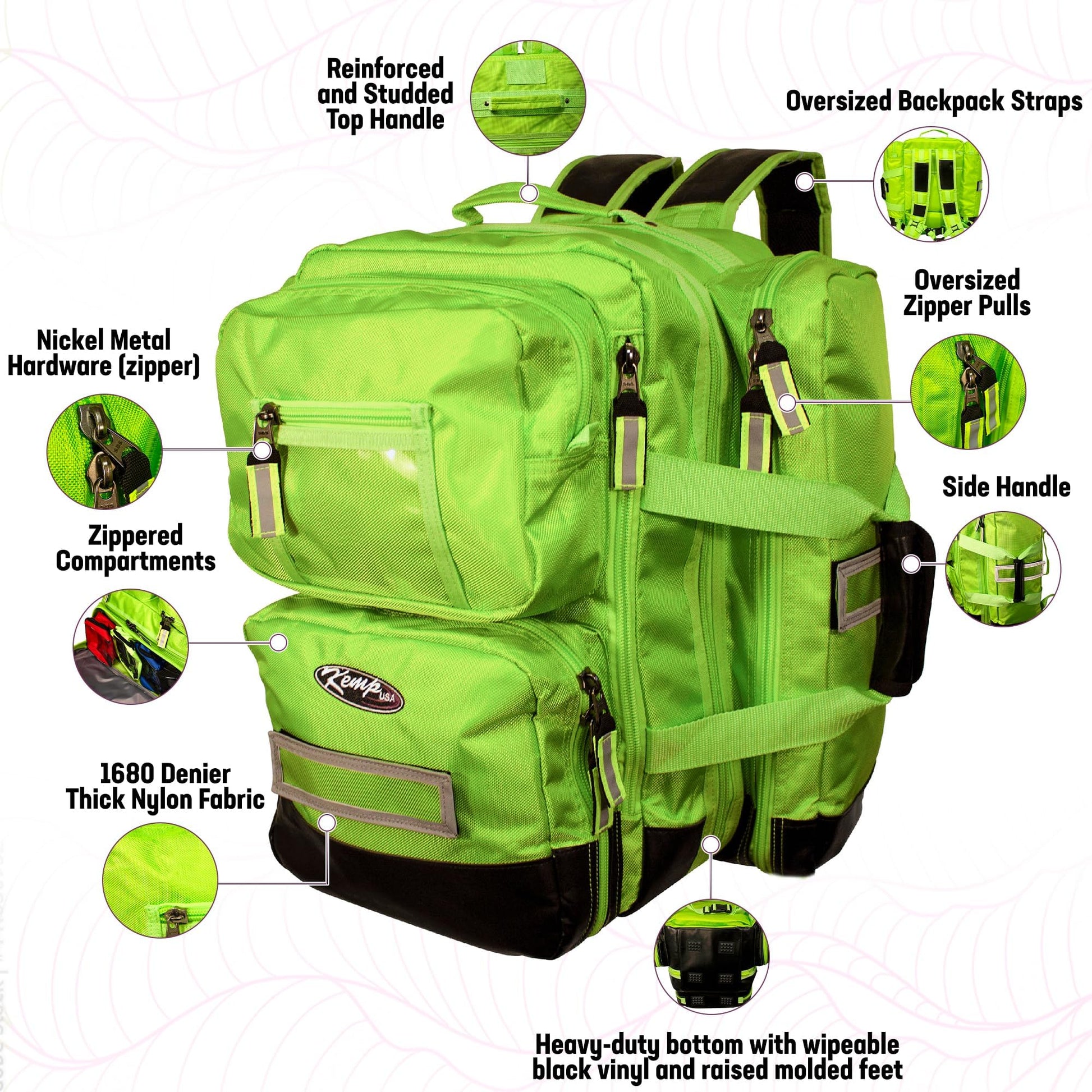 Reinforced and Studded Top Handle

Oversized Backpack Straps

Oversized Zipper Pulls

Nickel Metal Hardware (zipper)

Side Handle

Zippered Compartments

Kemp USA

1680 Denier Thick Nylon Fabric

Heavy-duty bottom with wipeable black vinyl and raised molded feet