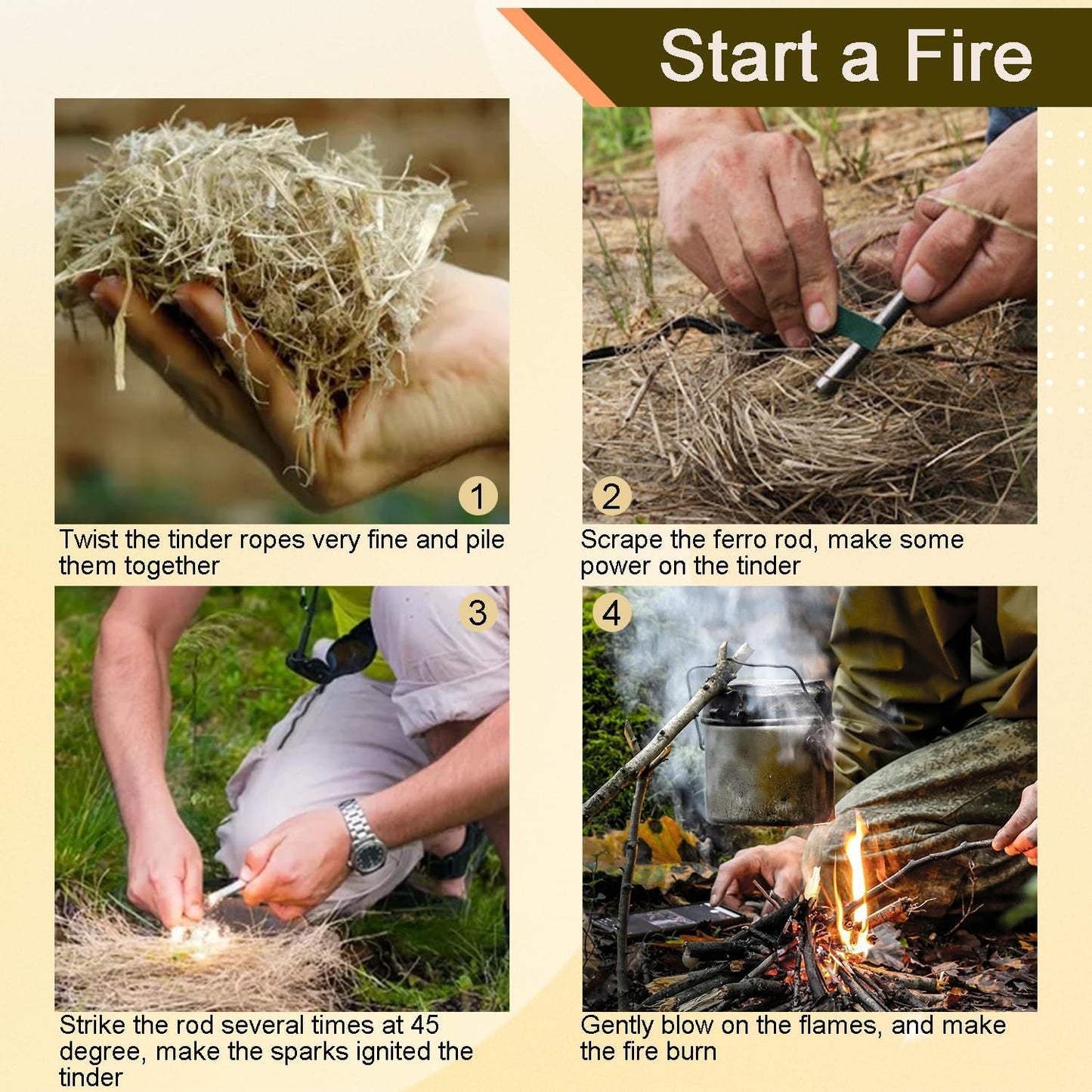 Start a Fire

1

Twist the tinder ropes very fine and pile them together

2

Scrape the ferro rod, make some power on the tinder

3

Strike the rod several times at 45 degree, make the sparks ignited the tinder

4

Gently blow on the flames, and make the fire burn