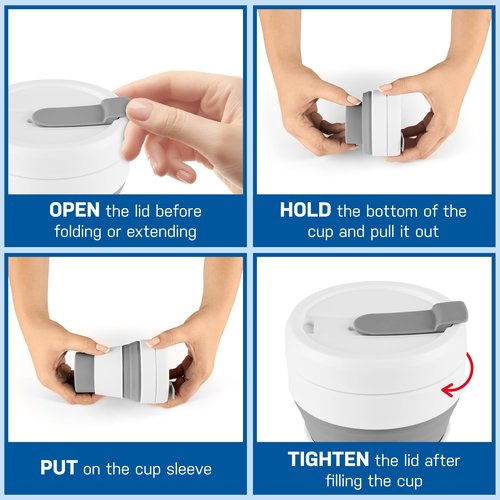 OPEN the lid before folding or extending

HOLD the bottom of the cup and pull it out

PUT on the cup sleeve

TIGHTEN the lid after filling the cup