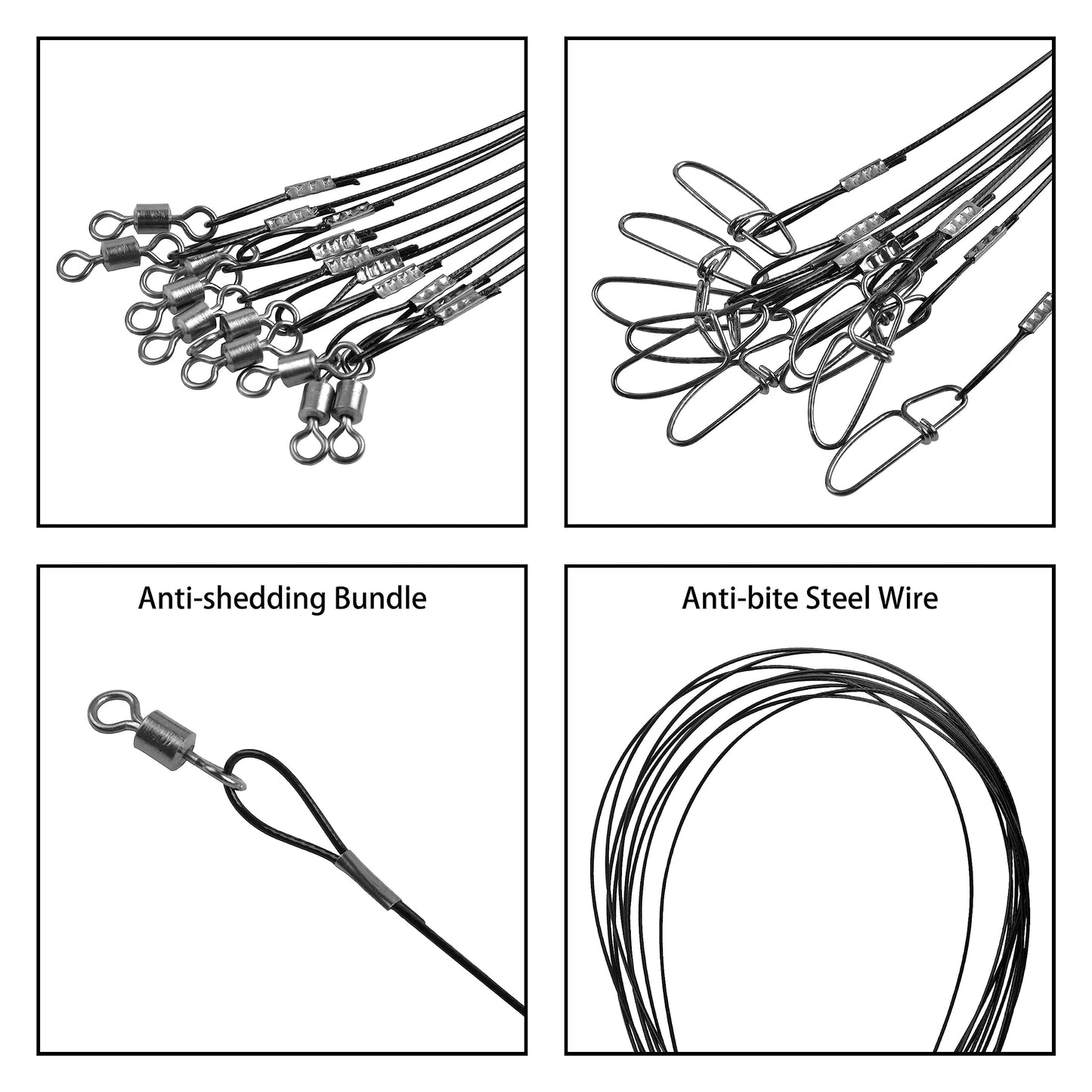 Anti-shedding Bundle

Anti-bite Steel Wire