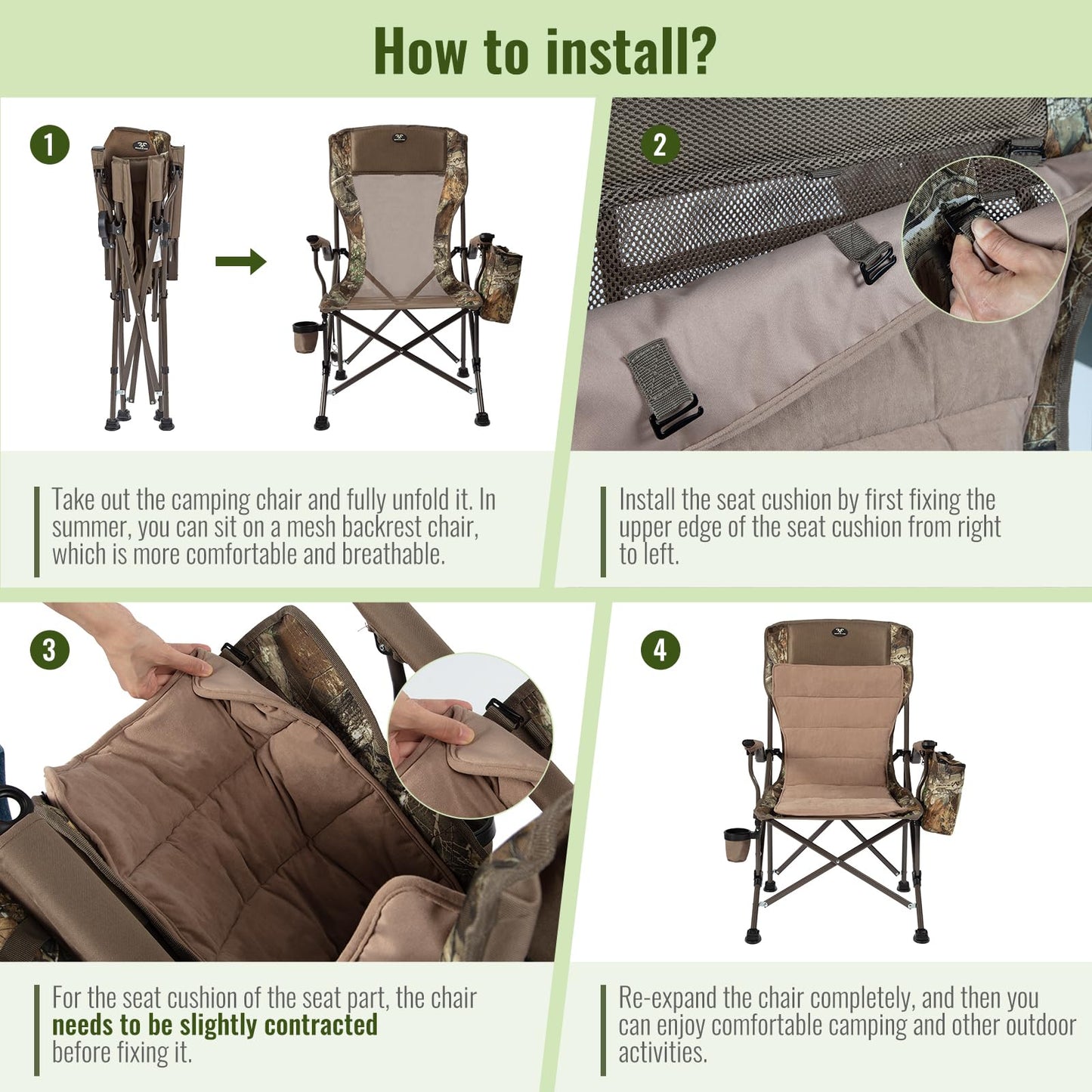 How to install?

1

Take out the camping chair and fully unfold it. In summer, you can sit on a mesh backrest chair, which is more comfortable and breathable.

2

Install the seat cushion by first fixing the upper edge of the seat cushion from right to left.

3

For the seat cushion of the seat part, the chair needs to be slightly contracted before fixing it.

4

Re-expand the chair completely, and then you can enjoy comfortable camping and other outdoor activities.