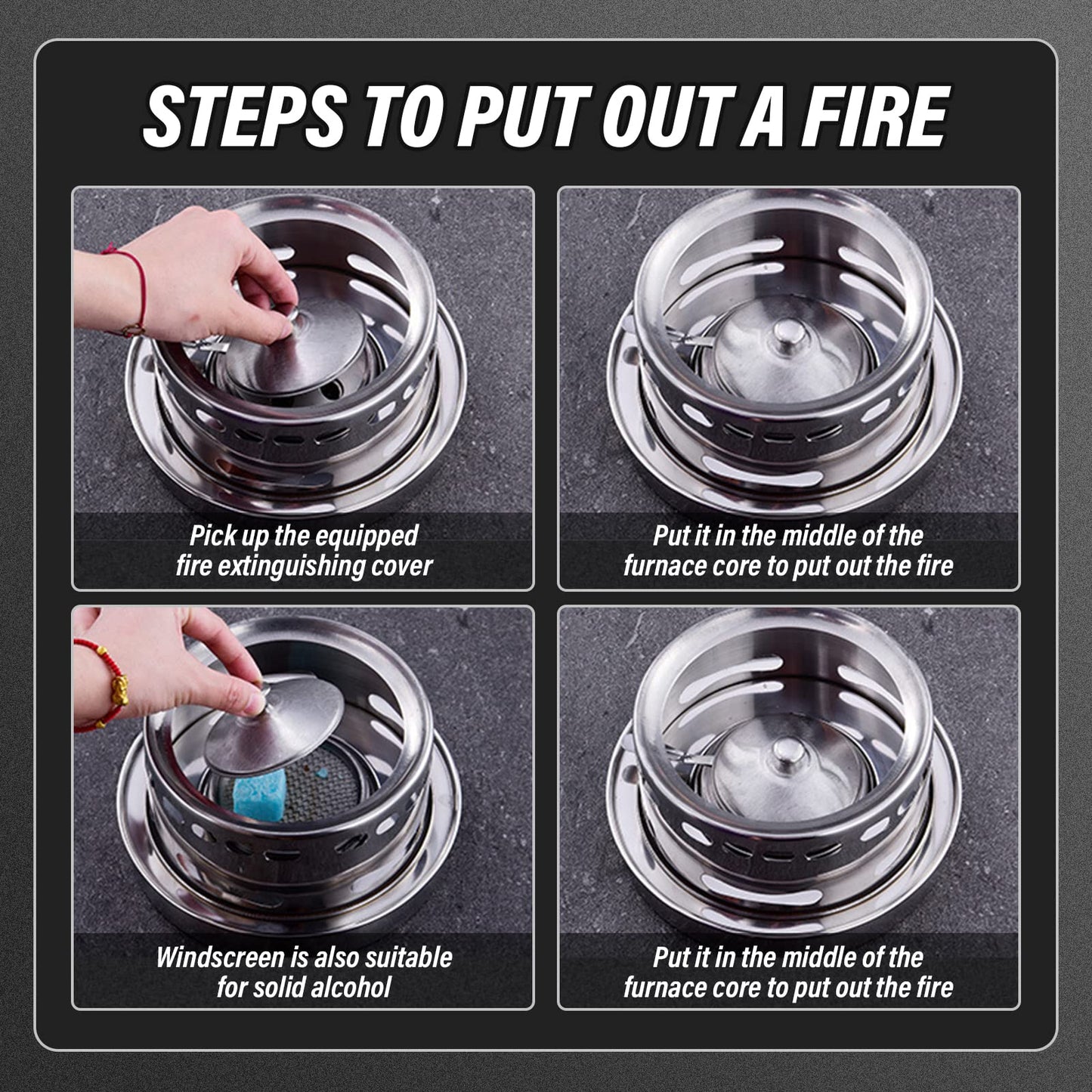 STEPS TO PUT OUT A FIRE

Pick up the equipped fire extinguishing cover

Put it in the middle of the furnace core to put out the fire

Windscreen is also suitable for solid alcohol

Put it in the middle of the furnace core to put out the fire