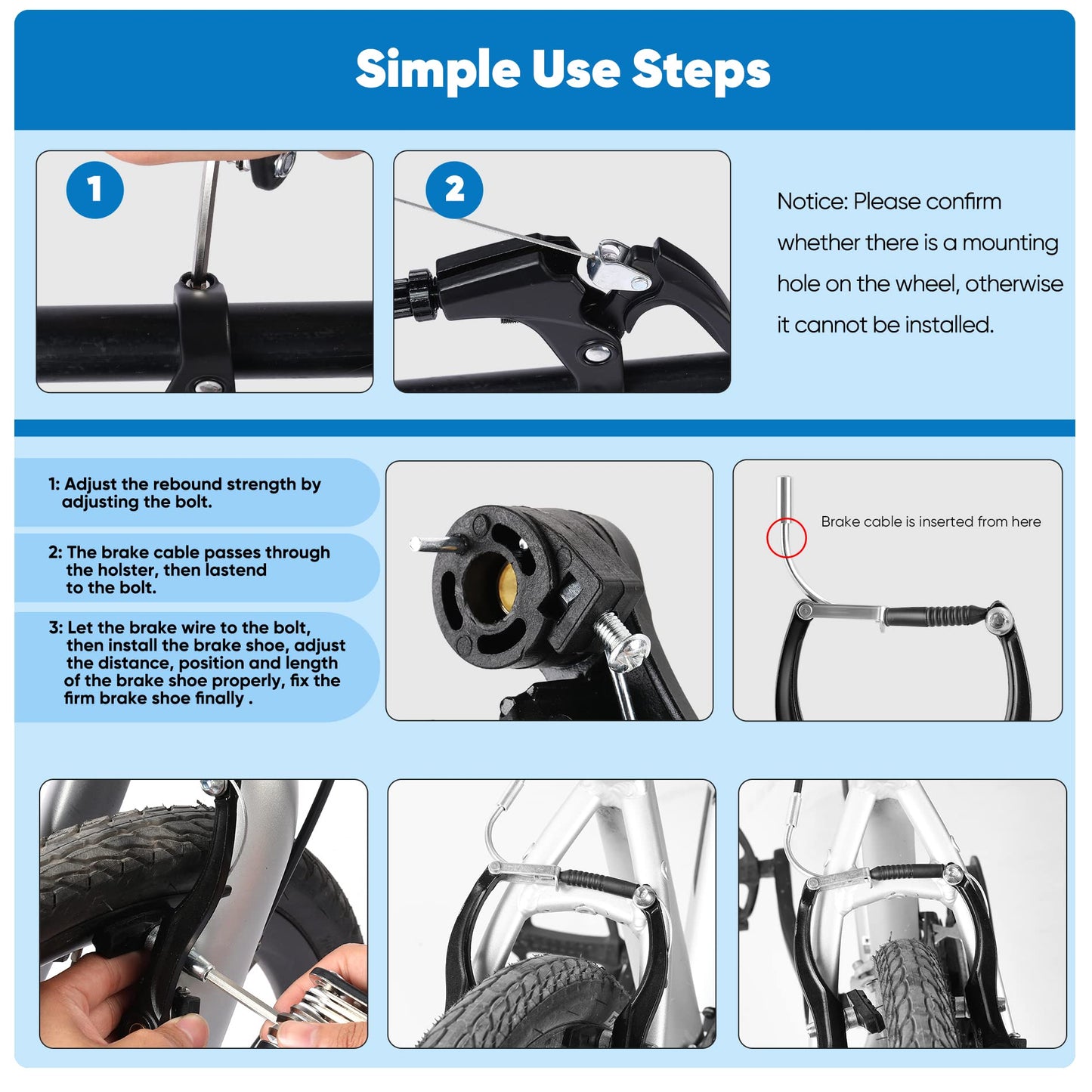 Simple Use Steps

1

2

Notice: Please confirm whether there is a mounting hole on the wheel, otherwise it cannot be installed.

1: Adjust the rebound strength by adjusting the bolt.

2: The brake cable passes through the holster, then lastend to the bolt.

3: Let the brake wire to the bolt, then install the brake shoe, adjust the distance, position and length of the brake shoe properly, fix the firm brake shoe finally .

Brake cable is inserted from here