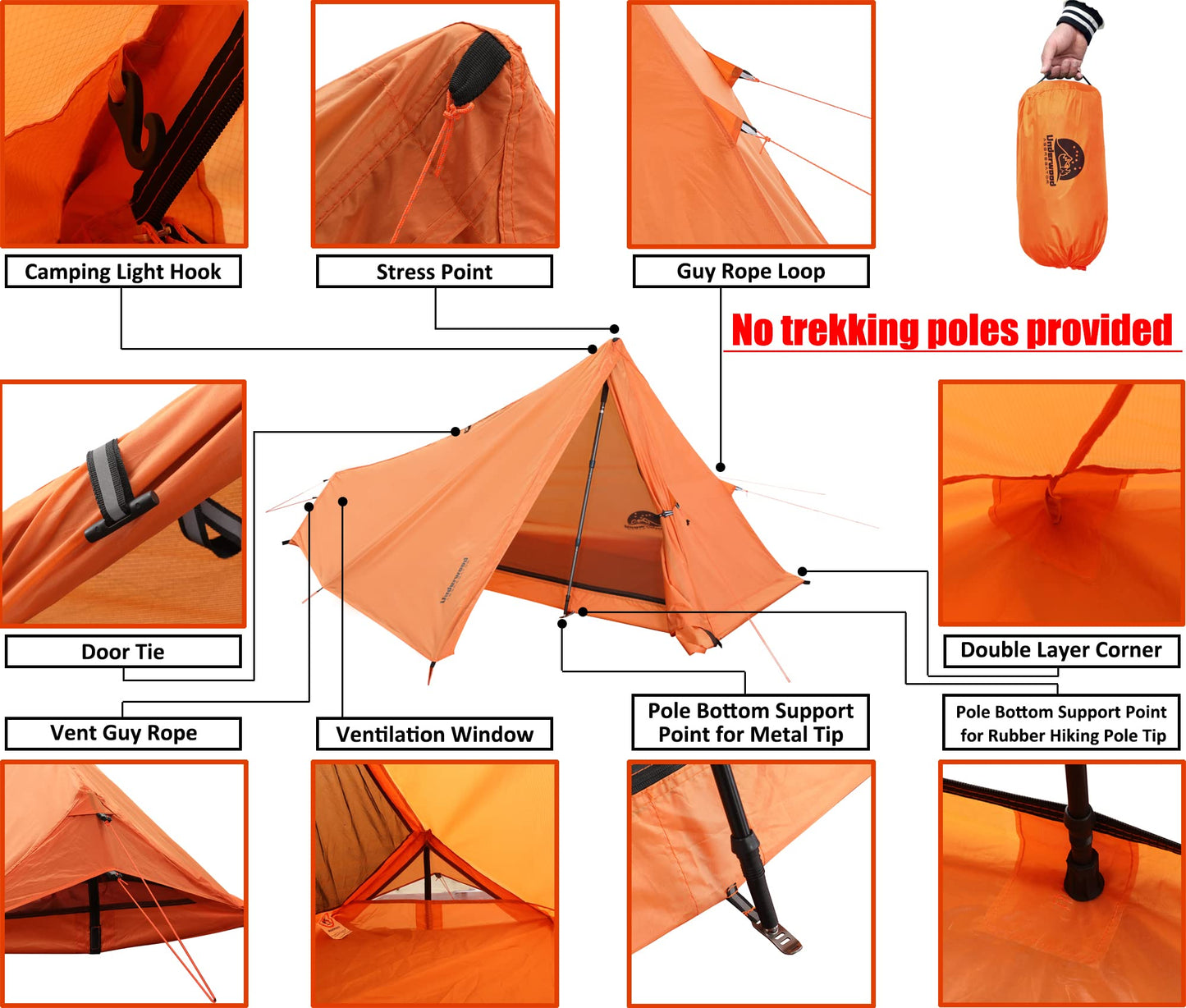 Camping Light Hook

Stress Point

Guy Rope Loop

Underwood

No trekking poles provided

Door Tie

Double Layer Corner

Vent Guy Rope

Ventilation Window

Pole Bottom Support Point for Metal Tip

Pole Bottom Support Point for Rubber Hiking Pole Tip