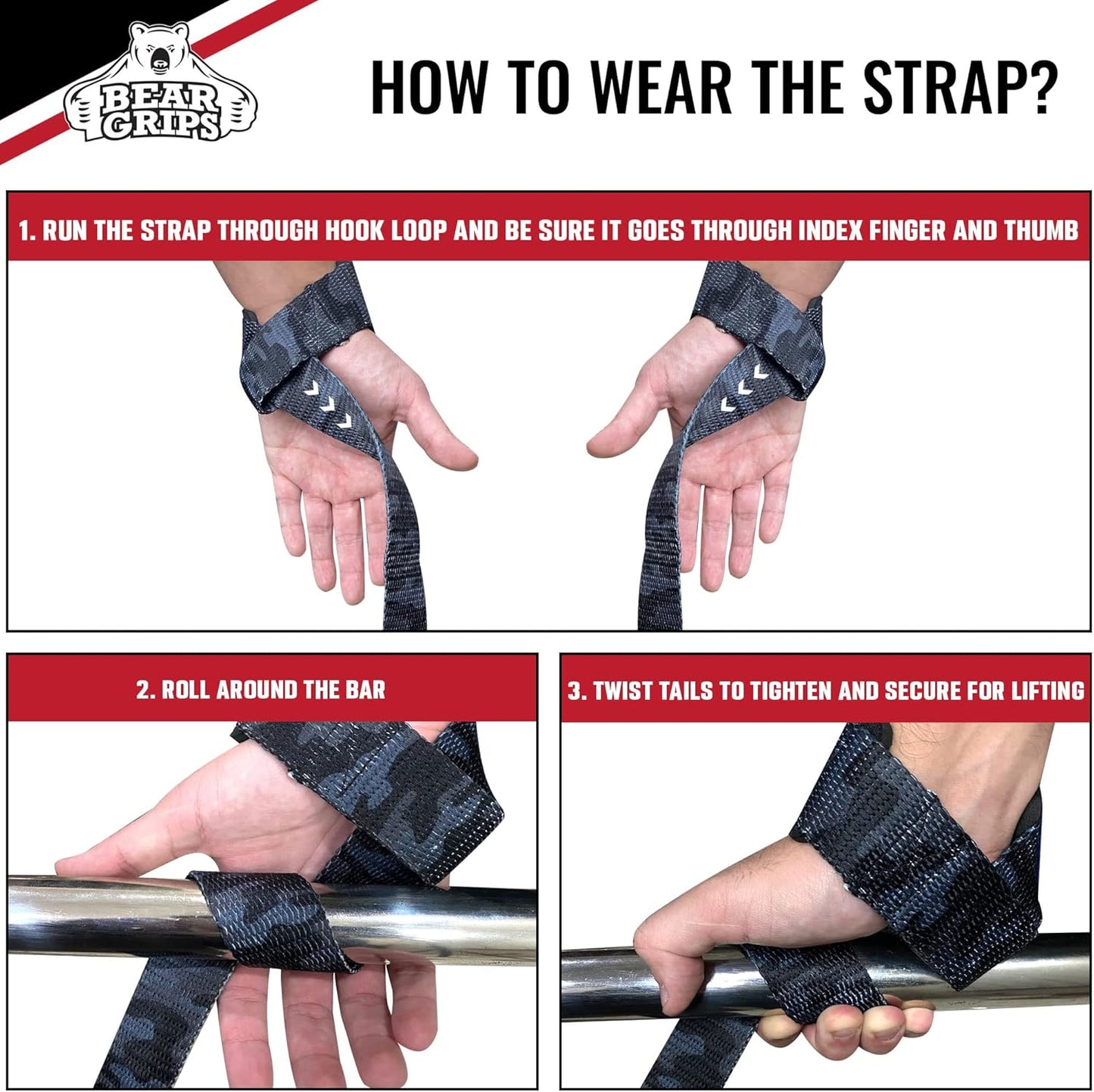 BEAR GRIPS

HOW TO WEAR THE STRAP?

1. RUN THE STRAP THROUGH HOOK LOOP AND BE SURE IT GOES THROUGH INDEX FINGER AND THUMB

2. ROLL AROUND THE BAR

3. TWIST TAILS TO TIGHTEN AND SECURE FOR LIFTING