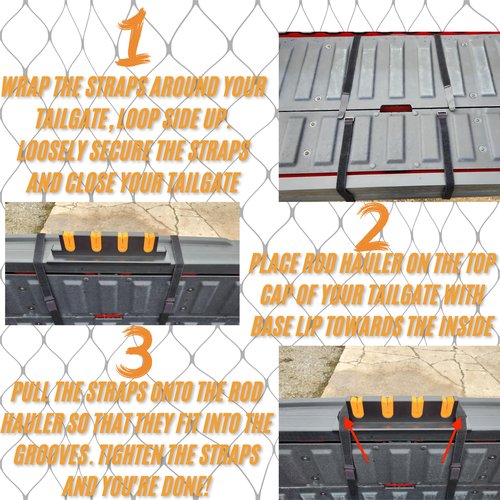 1

WRAP THE STRAPS AROUND YOUR TAILGATE, LOOP SIDE UP. LOOSELY SECURE THE STRAPS AND CLOSE YOUR TAILGATE

2

PLACE ROD HAULER ON THE TOP CAP OF YOUR TAILGATE WITH BASE LIP TOWARDS THE INSIDE

3

PULL THE STRAPS ONTO THE ROD HAULER SO THAT THEY FIT INTO THE GROOVES. TIGHTEN THE STRAPS AND YOU'RE DONE!