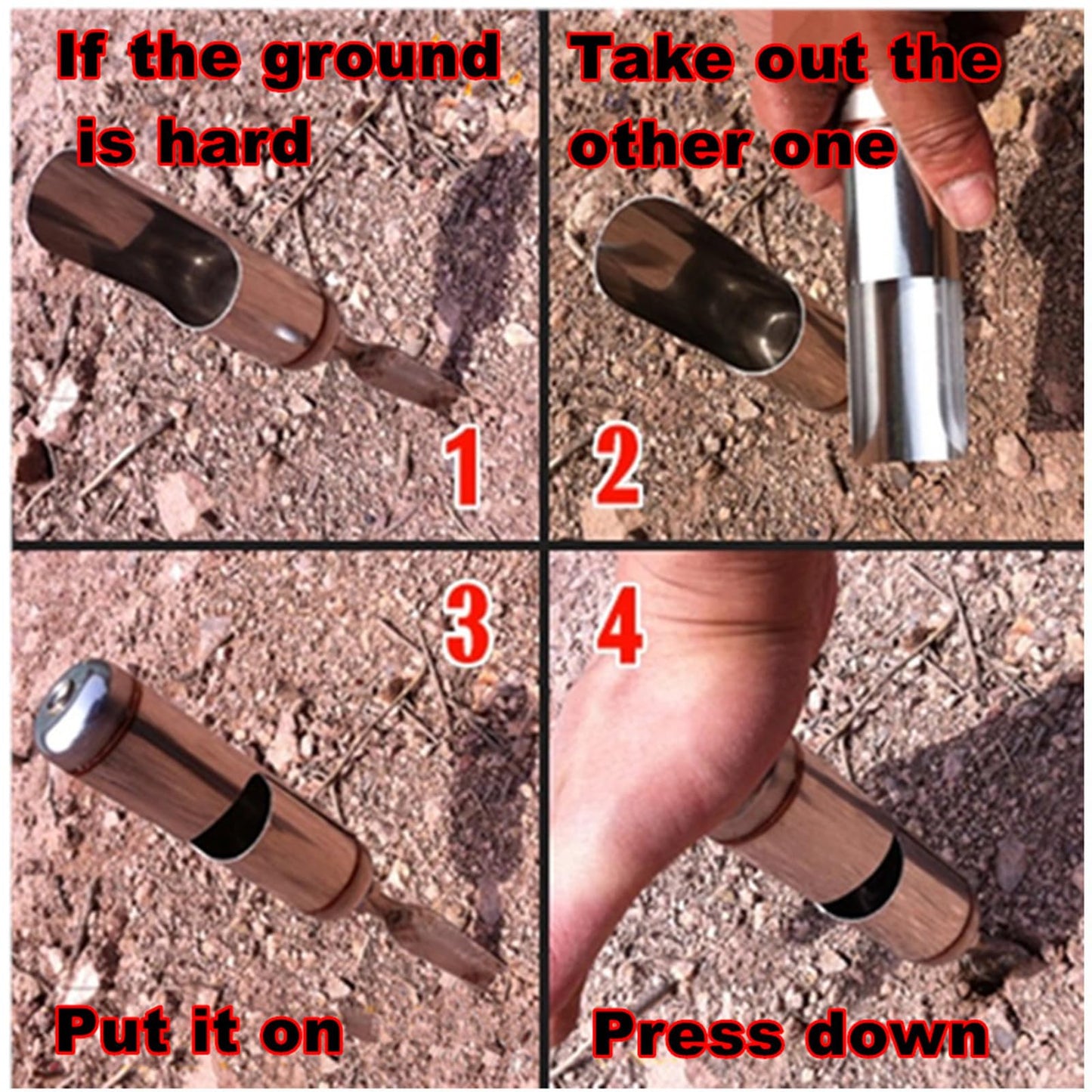 If the ground is hard

1

Take out the other one

2

3

Put it on

4

Press down