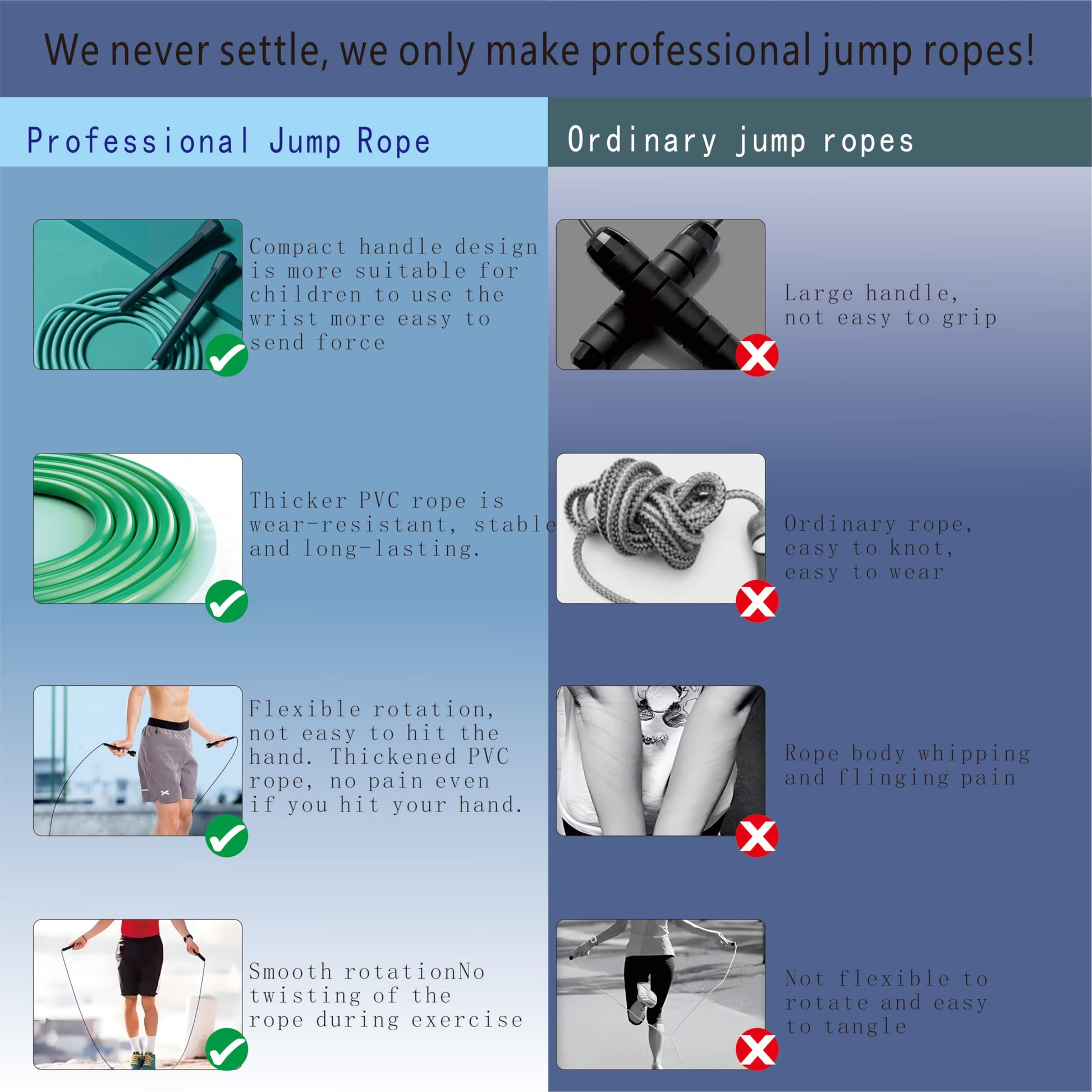 We never settle, we only make professional jump ropes!

Professional Jump Rope

Compact handle design is more suitable for children to use the wrist more easy to send force

Thicker PVC rope is wear-resistant, stable and long-lasting.

Flexible rotation, not easy to hit the hand. Thickened PVC rope, no pain even if you hit your hand.

Smooth rotationNo twisting of the rope during exercise

Ordinary jump ropes

Large handle, not easy to grip

Ordinary rope, easy to knot, easy to wear

Rope body whipping and flinging pain

Not flexible to rotate and easy to tangle