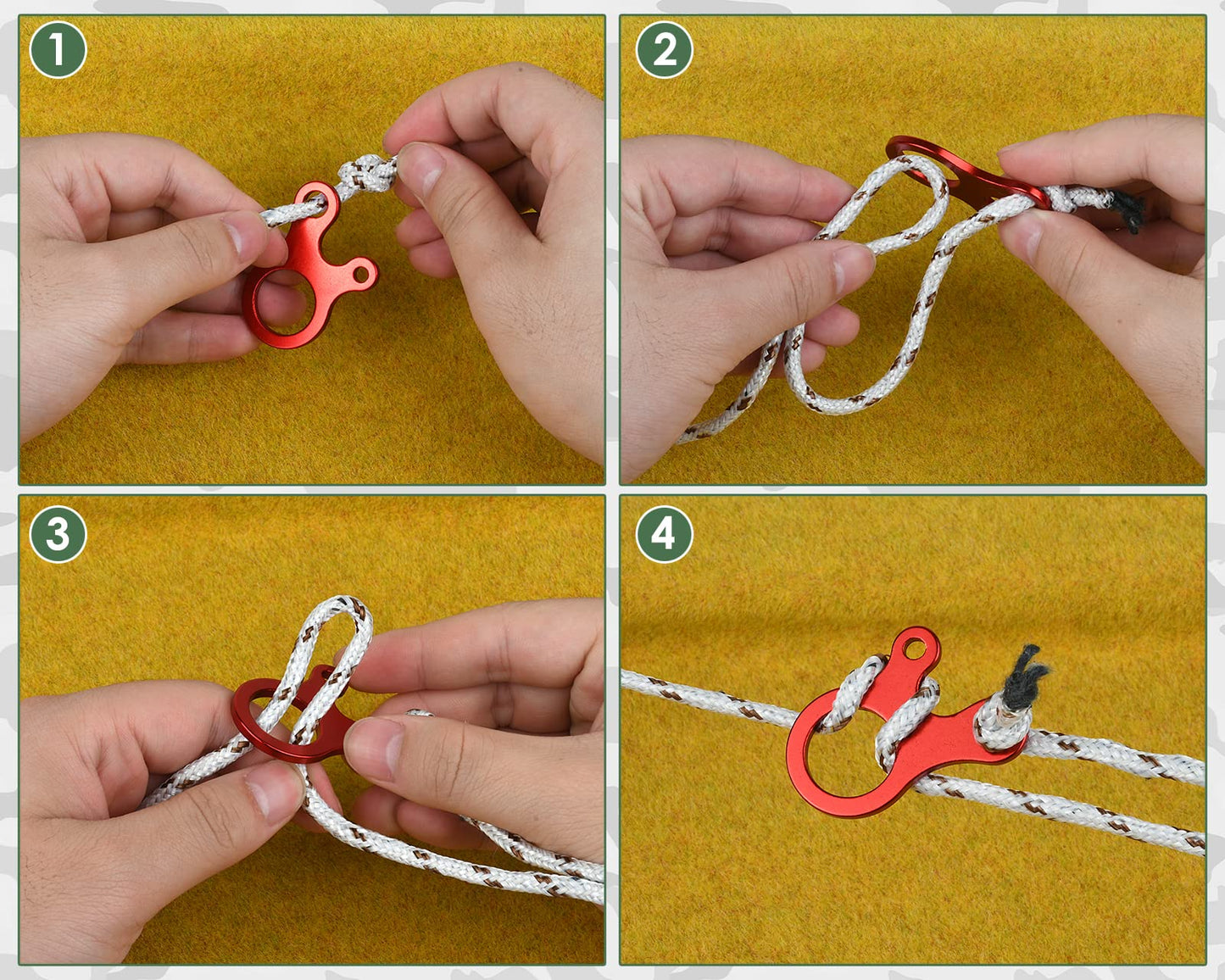 1

2

3

4