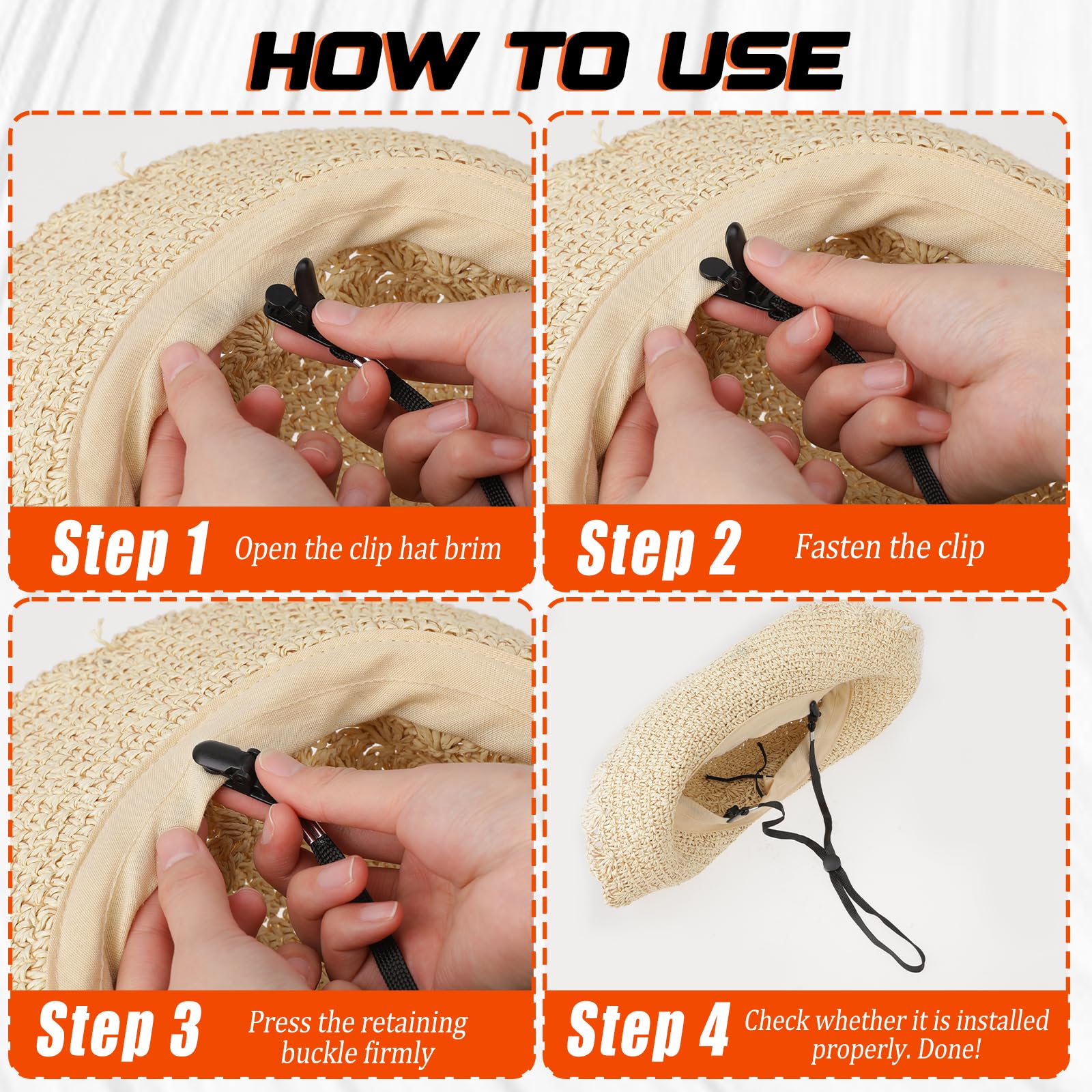 HOW TO USE

Step 1 Open the clip hat brim

Step 2 Fasten the clip

Step 3 Press the retaining buckle firmly

Step 4 Check whether it is installed properly. Done!