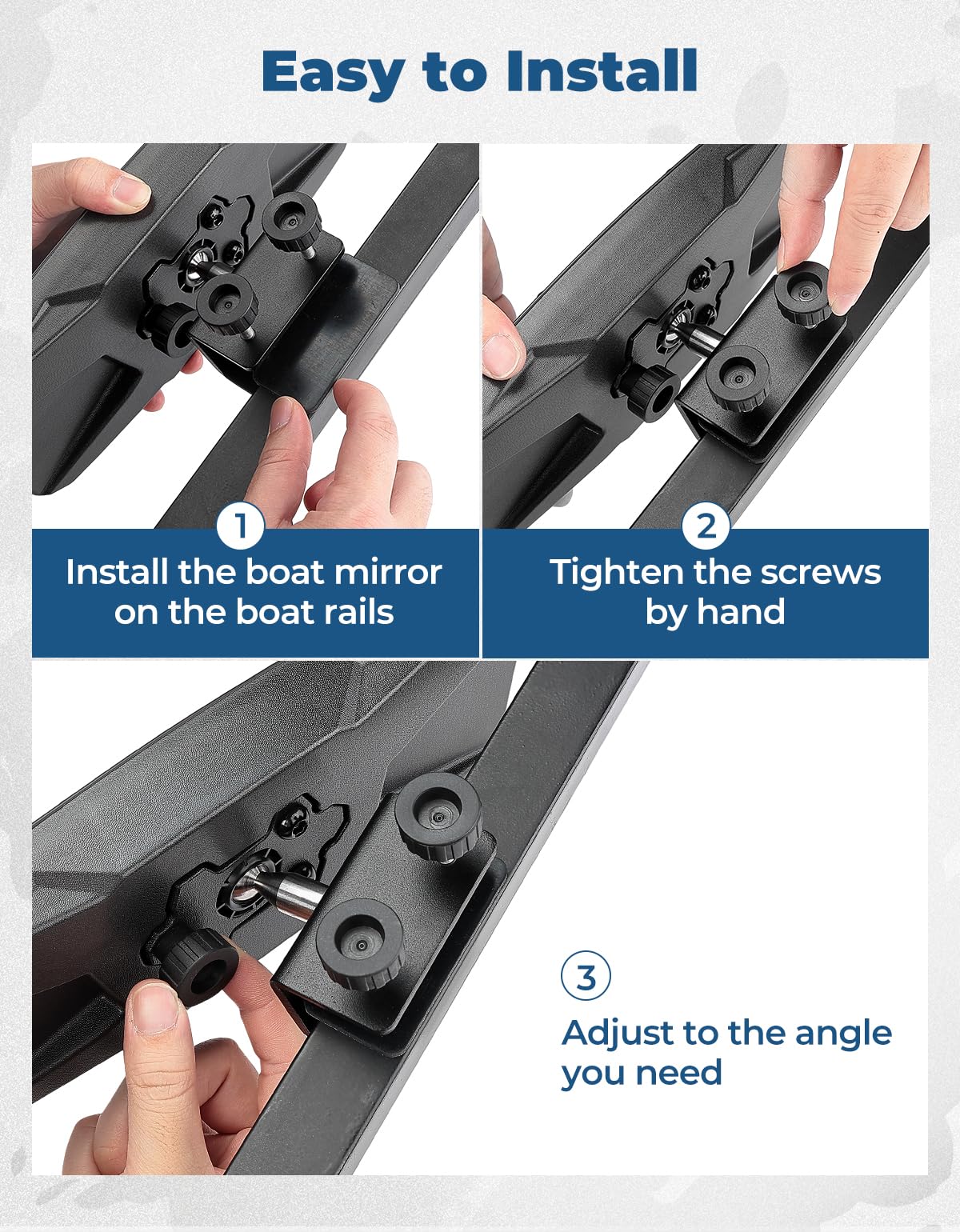 Easy to Install

1
Install the boat mirror on the boat rails

2
Tighten the screws by hand

3
Adjust to the angle you need