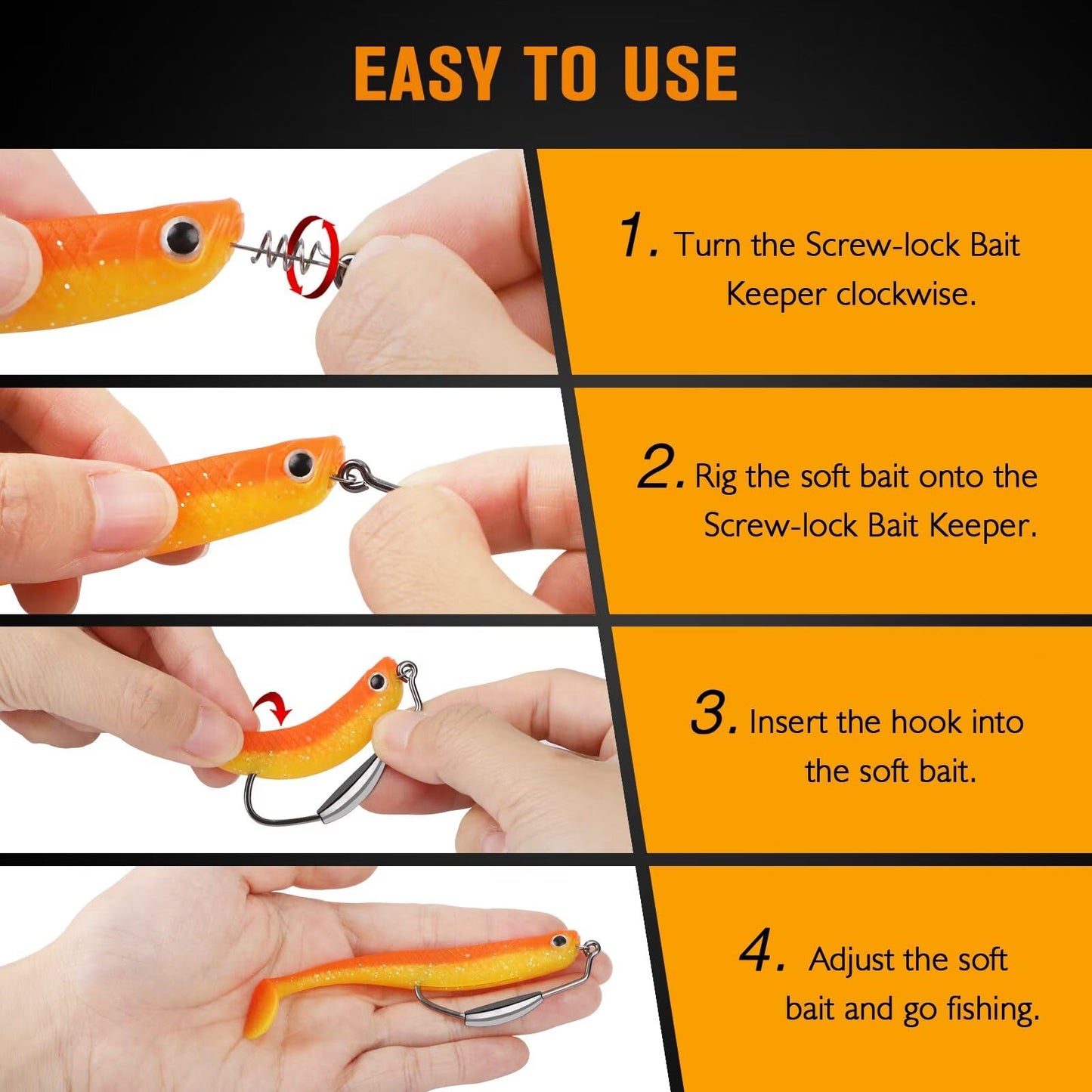 EASY TO USE

1. Turn the Screw-lock Bait Keeper clockwise.

2. Rig the soft bait onto the Screw-lock Bait Keeper.

3. Insert the hook into the soft bait.

4. Adjust the soft bait and go fishing.