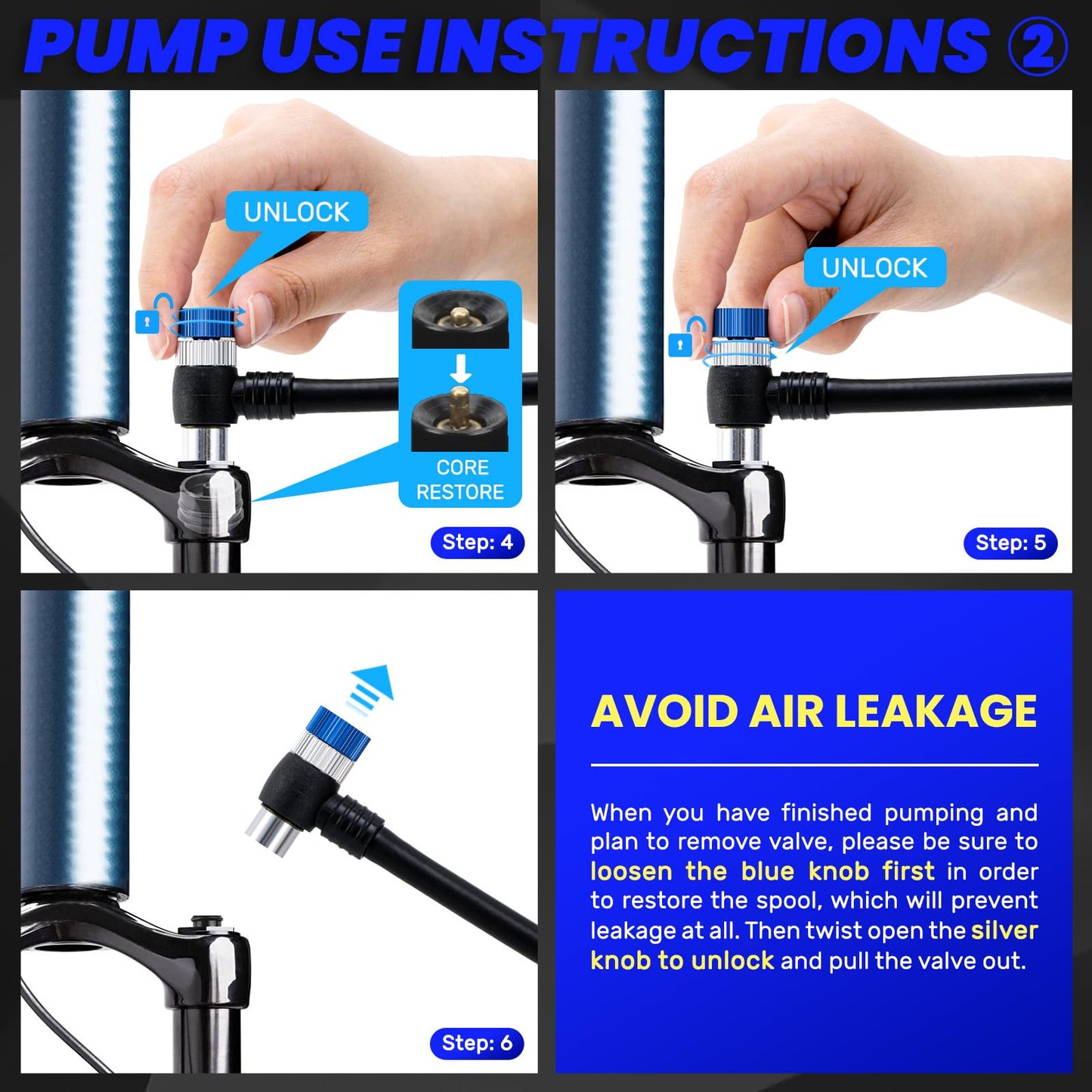 PUMP USE INSTRUCTIONS ②

UNLOCK

CORE RESTORE

Step: 4

UNLOCK

Step: 5

Step: 6

AVOID AIR LEAKAGE

When you have finished pumping and plan to remove valve, please be sure to loosen the blue knob first in order to restore the spool, which will prevent leakage at all. Then twist open the silver knob to unlock and pull the valve out.