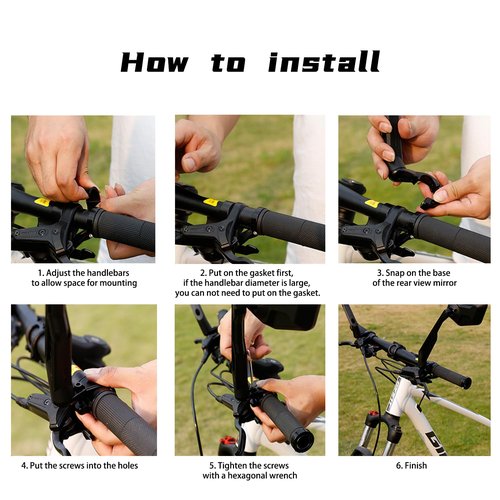 How to install

1. Adjust the handlebars to allow space for mounting

2. Put on the gasket first, if the handlebar diameter is large, you can not need to put on the gasket.

3. Snap on the base of the rear view mirror

4. Put the screws into the holes

5. Tighten the screws with a hexagonal wrench

6. Finish