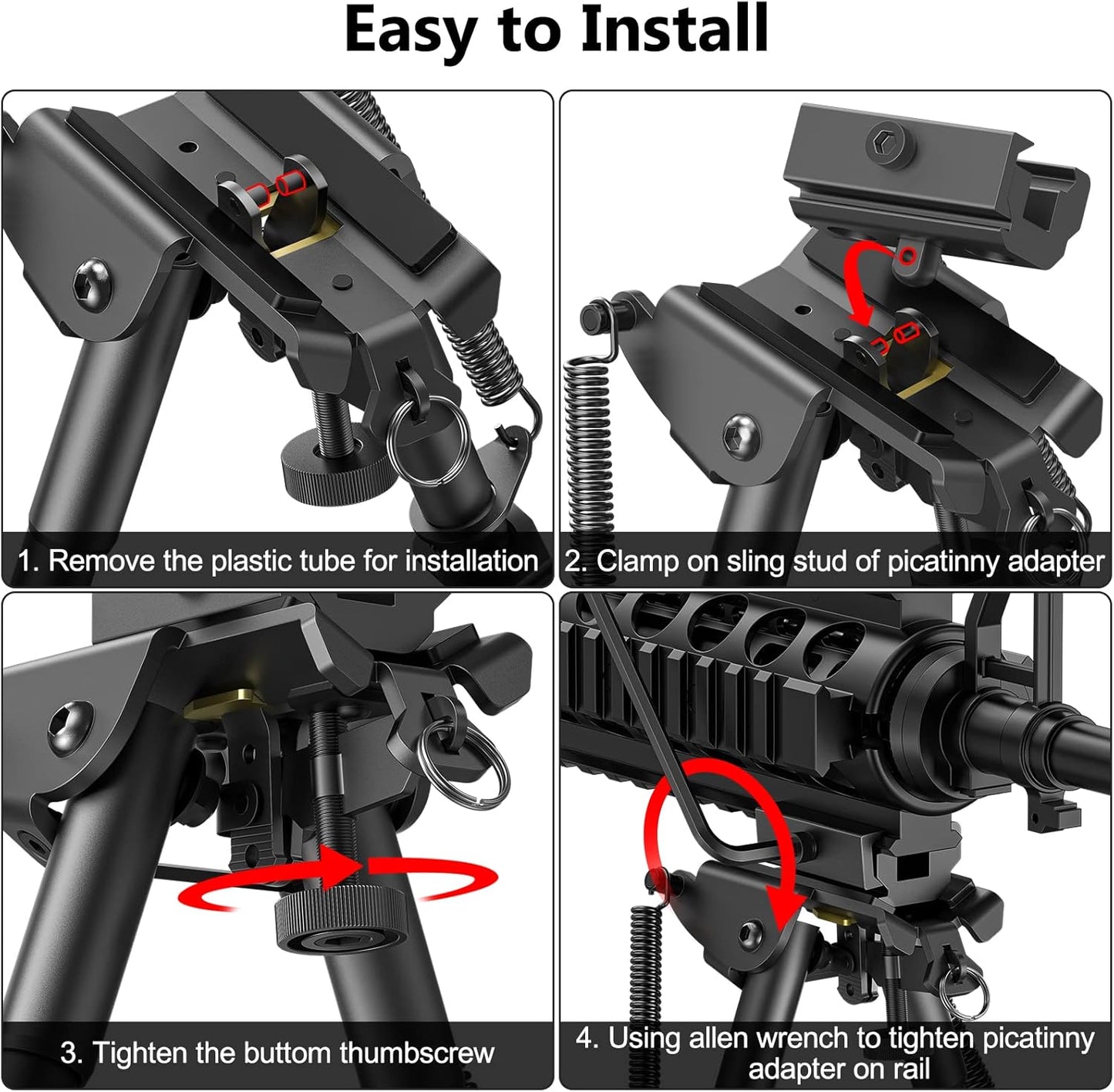 Easy to Install

1. Remove the plastic tube for installation

2. Clamp on sling stud of picatinny adapter

3. Tighten the buttom thumbscrew

4. Using allen wrench to tighten picatinny adapter on rail