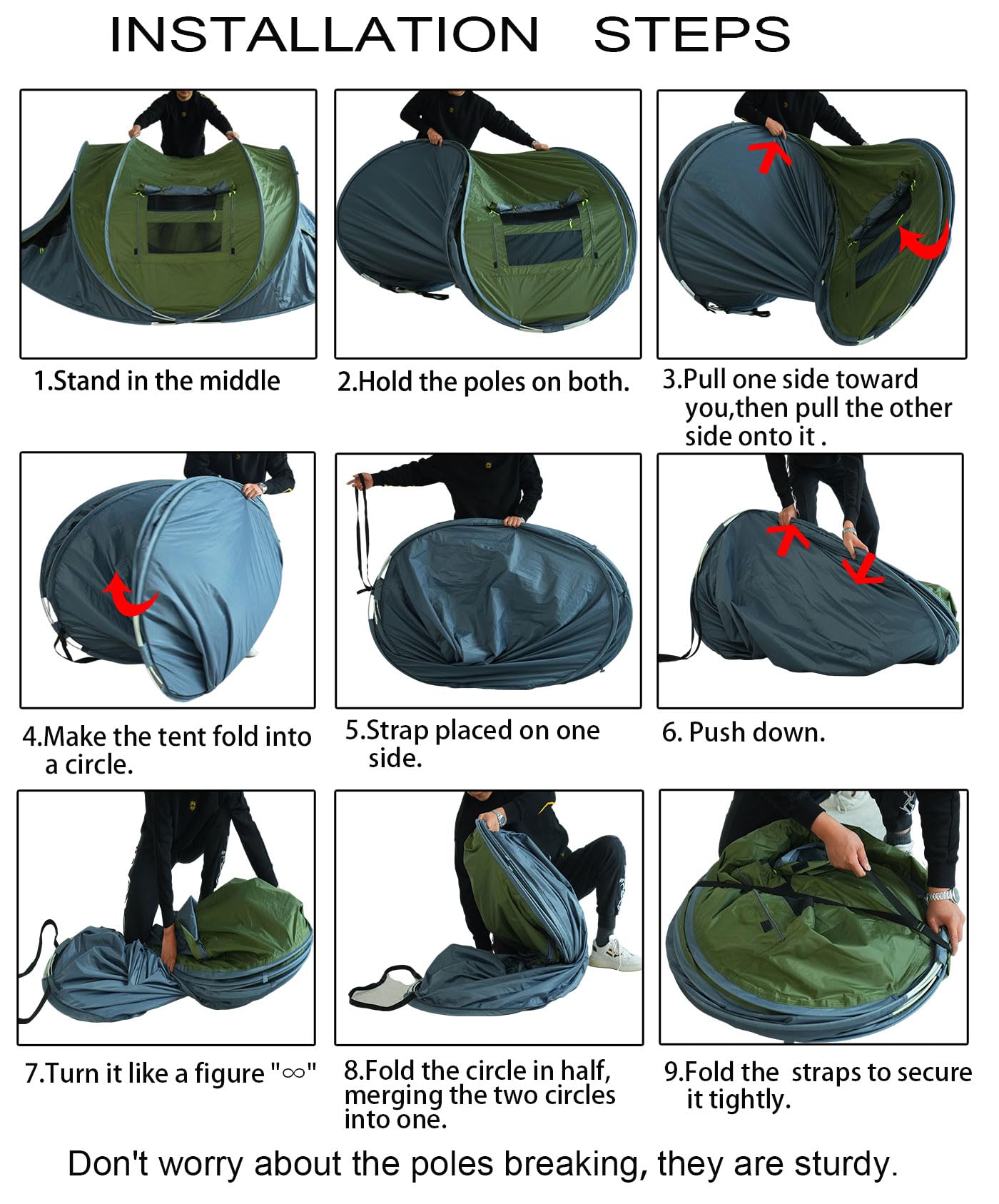 INSTALLATION STEPS

1.Stand in the middle

2.Hold the poles on both.

3.Pull one side toward you,then pull the other side onto it .

4.Make the tent fold into a circle.

5.Strap placed on one side.

6. Push down.

7.Turn it like a figure "∞"

8.Fold the circle in half, merging the two circles into one.

9.Fold the straps to secure it tightly.

Don't worry about the poles breaking, they are sturdy.