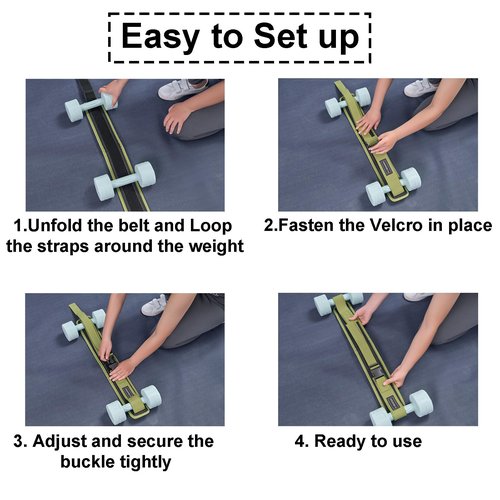 Easy to Set up

1.Unfold the belt and Loop the straps around the weight

2.Fasten the Velcro in place

3. Adjust and secure the buckle tightly

4. Ready to use