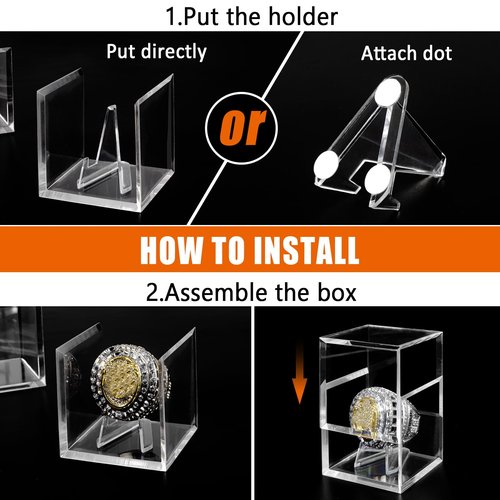 1.Put the holder

Put directly

or

Attach dot

HOW TO INSTALL

2.Assemble the box