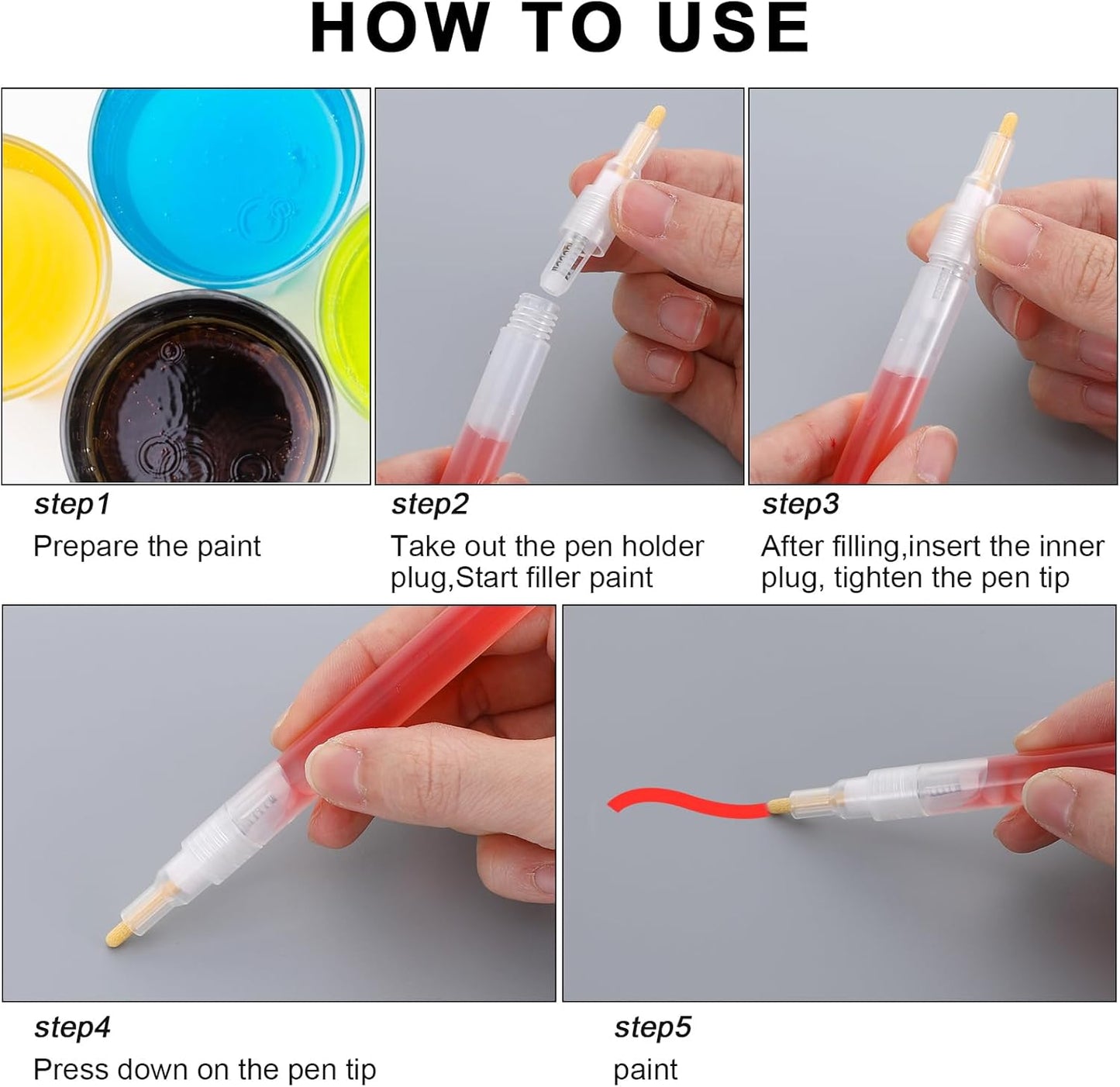 HOW TO USE

step1
Prepare the paint

step2
Take out the pen holder plug,Start filler paint

step3
After filling,insert the inner plug, tighten the pen tip

step4
Press down on the pen tip

step5
paint