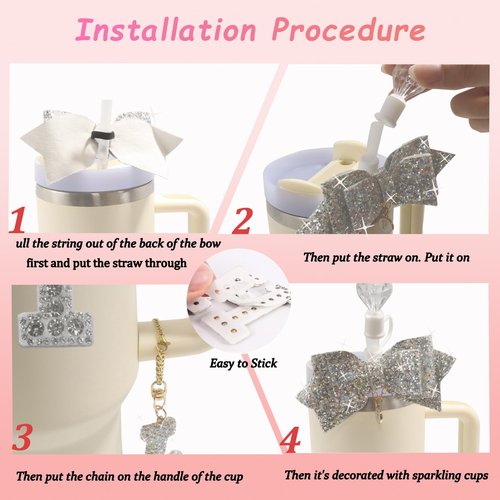 Installation Procedure

1

ull the string out of the back of the bow first and put the straw through

2

Then put the straw on. Put it on

Easy to Stick

3

Then put the chain on the handle of the cup

4

Then it's decorated with sparkling cups