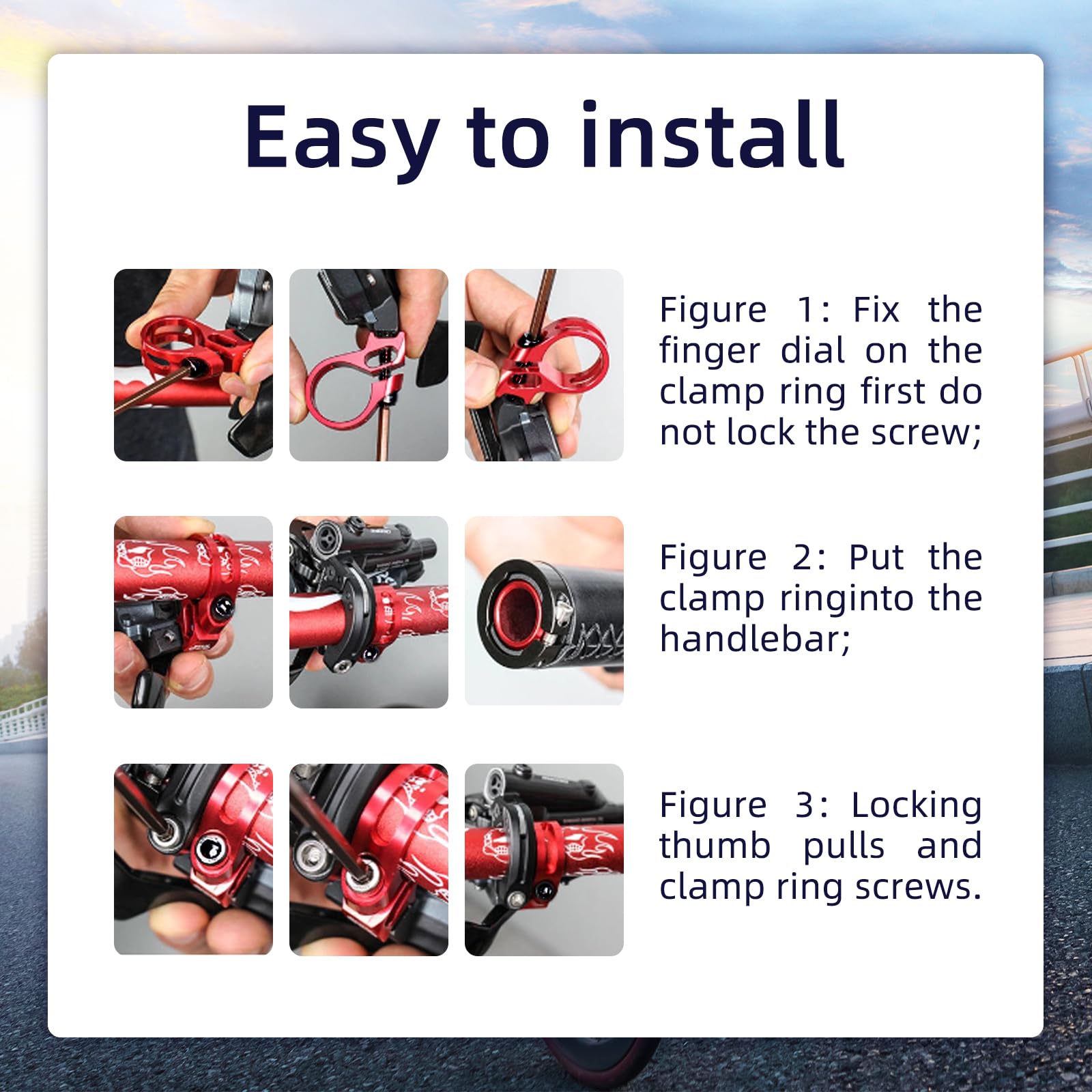 Easy to install

Figure 1: Fix the finger dial on the clamp ring first do not lock the screw;

Figure 2: Put the clamp ringinto the handlebar;

Figure 3: Locking thumb pulls and clamp ring screws.