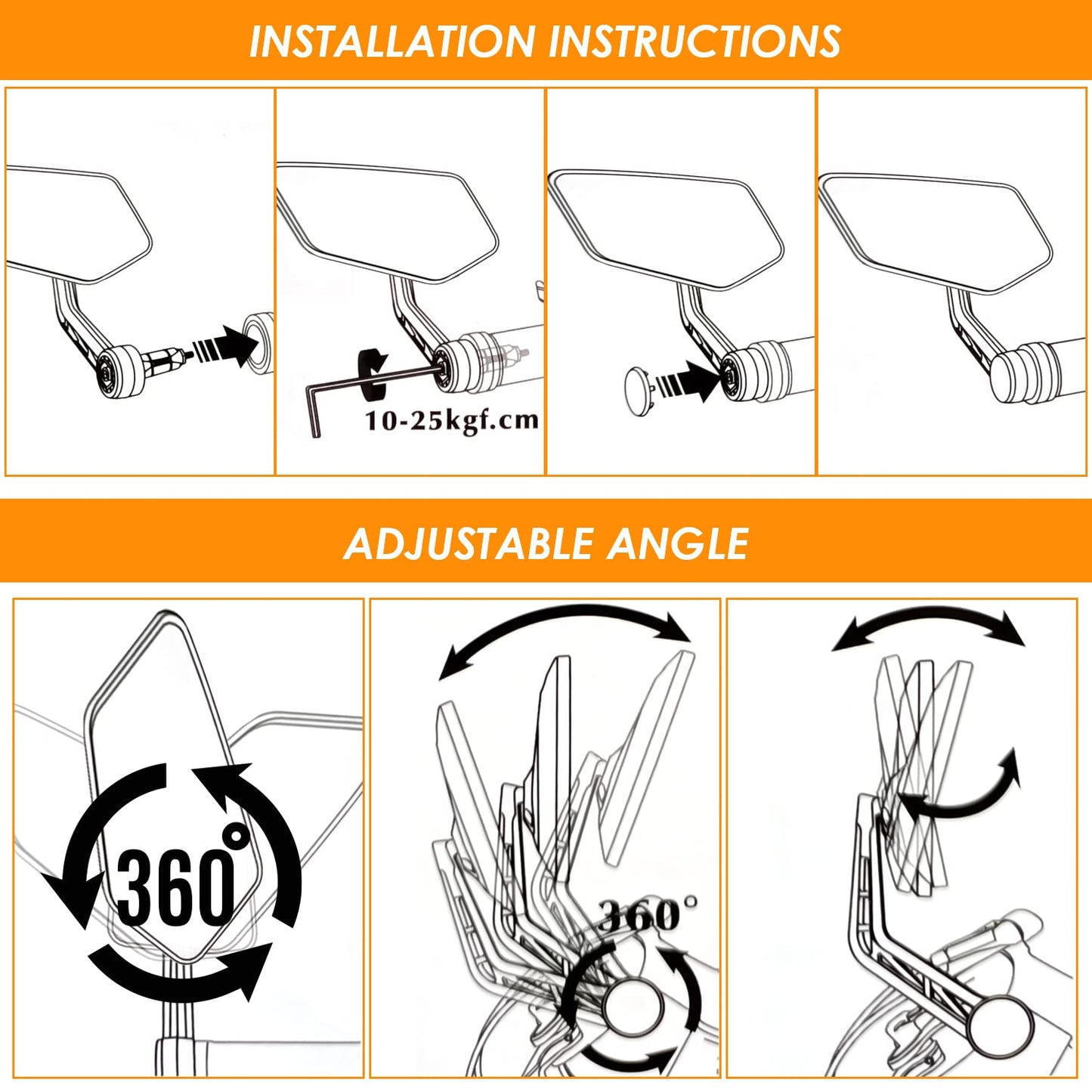 INSTALLATION INSTRUCTIONS

10-25kgf.cm

ADJUSTABLE ANGLE

360°

360°