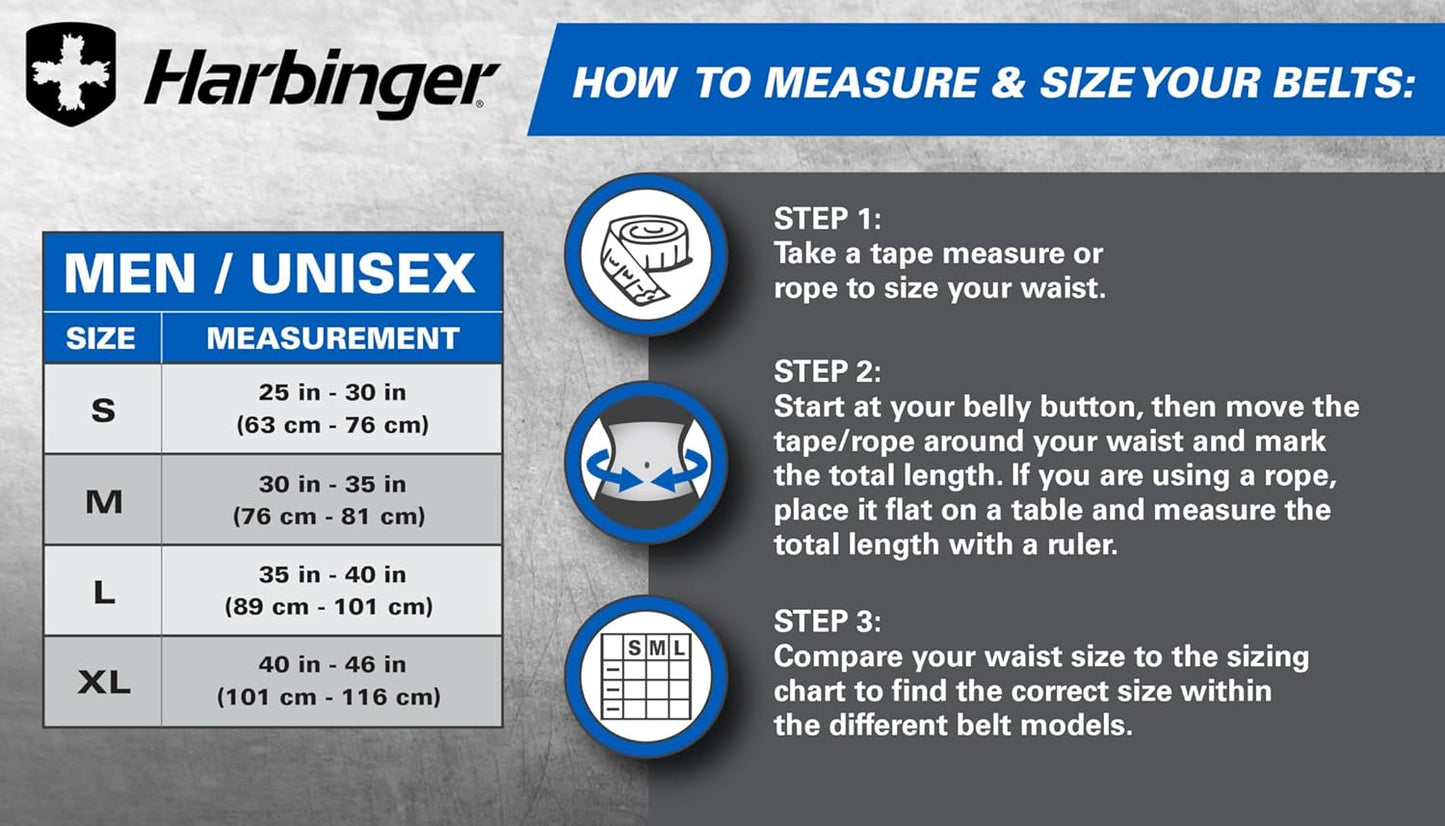 Harbinger®

HOW TO MEASURE & SIZE YOUR BELTS:

MEN / UNISEX

| SIZE | MEASUREMENT |
|---|---|
| S | 25 in - 30 in (63 cm - 76 cm) |
| M | 30 in - 35 in (76 cm - 81 cm) |
| L | 35 in - 40 in (89 cm - 101 cm) |
| XL | 40 in - 46 in (101 cm - 116 cm) |

STEP 1:
Take a tape measure or rope to size your waist.

STEP 2:
Start at your belly button, then move the tape/rope around your waist and mark the total length. If you are using a rope, place it flat on a table and measure the total length with a ruler.

S M L

STEP 3:
Compare your waist size to the sizing chart to find the correct size within the different belt models.