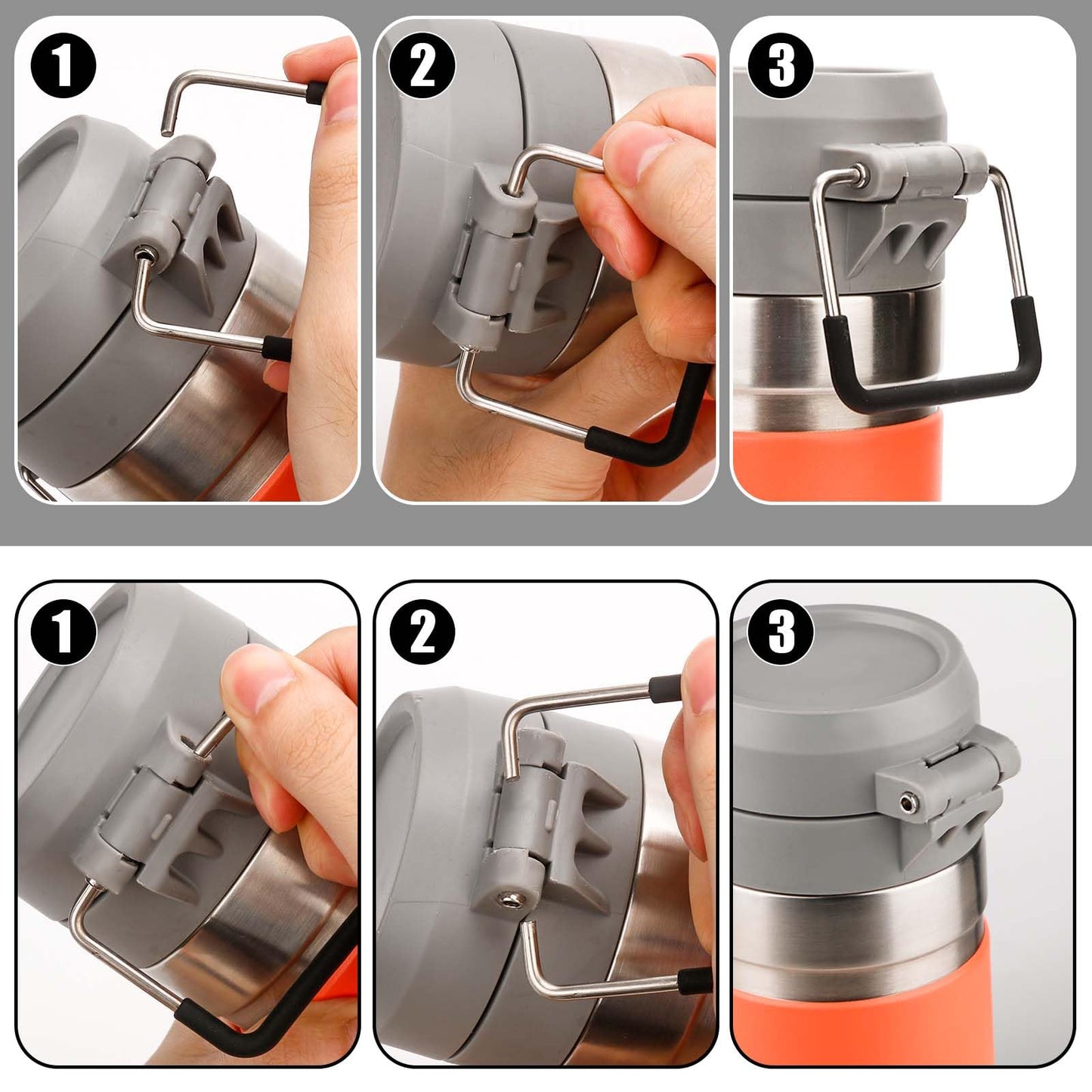 1
2
3
1
2
3