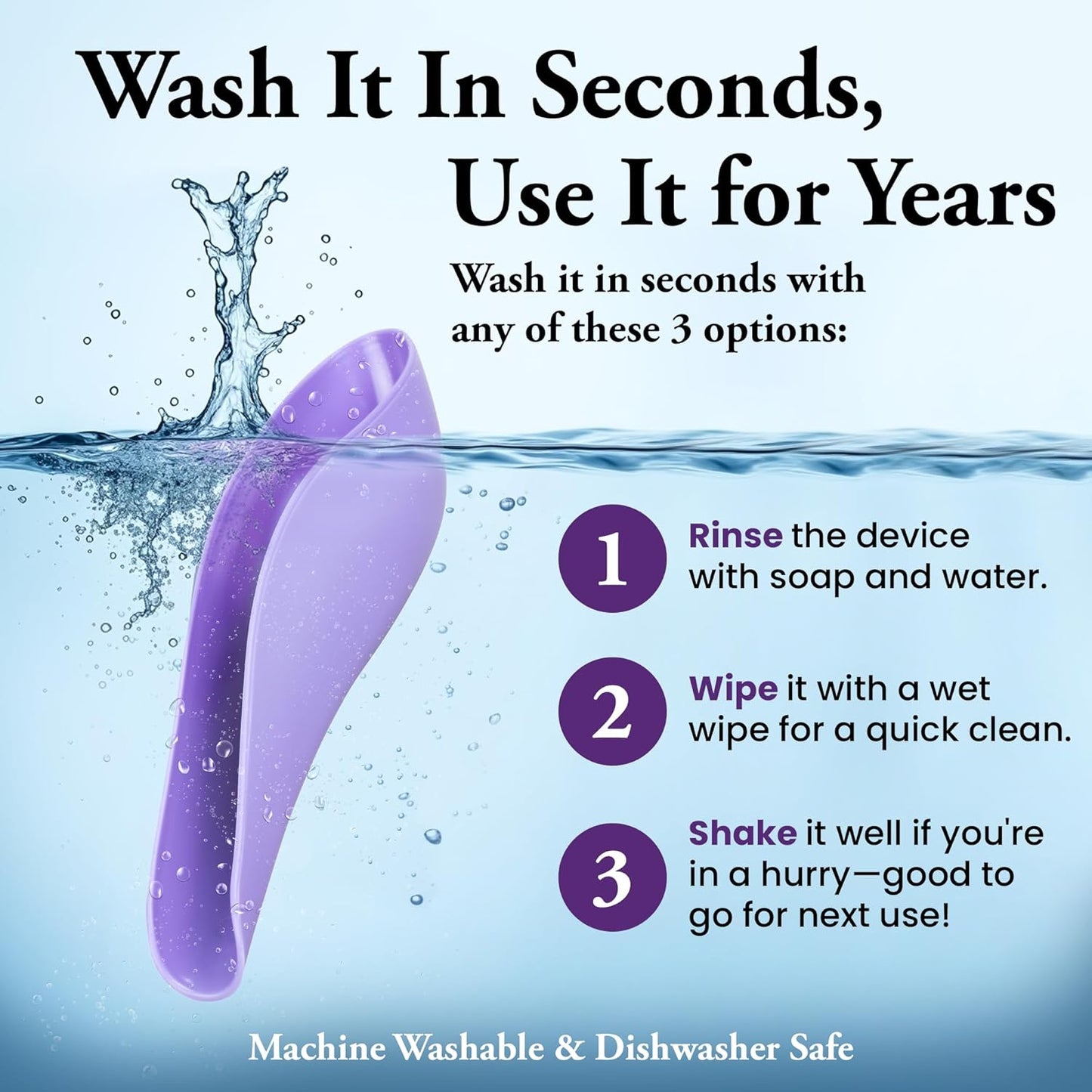 Wash It In Seconds, Use It for Years

Wash it in seconds with any of these 3 options:

1 Rinse the device with soap and water.

2 Wipe it with a wet wipe for a quick clean.

3 Shake it well if you're in a hurry—good to go for next use!

Machine Washable & Dishwasher Safe