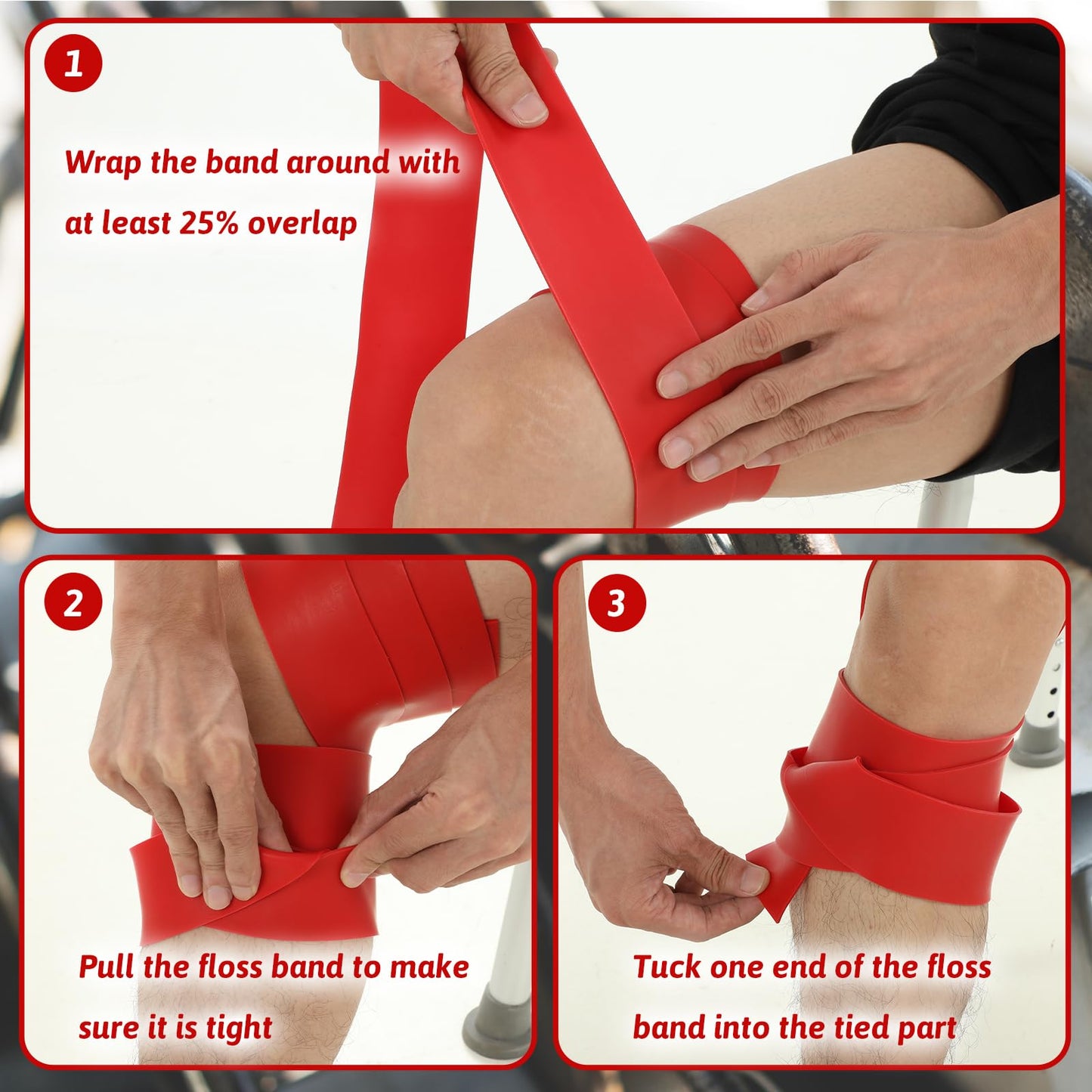 1

Wrap the band around with at least 25% overlap

2

Pull the floss band to make sure it is tight

3

Tuck one end of the floss band into the tied part