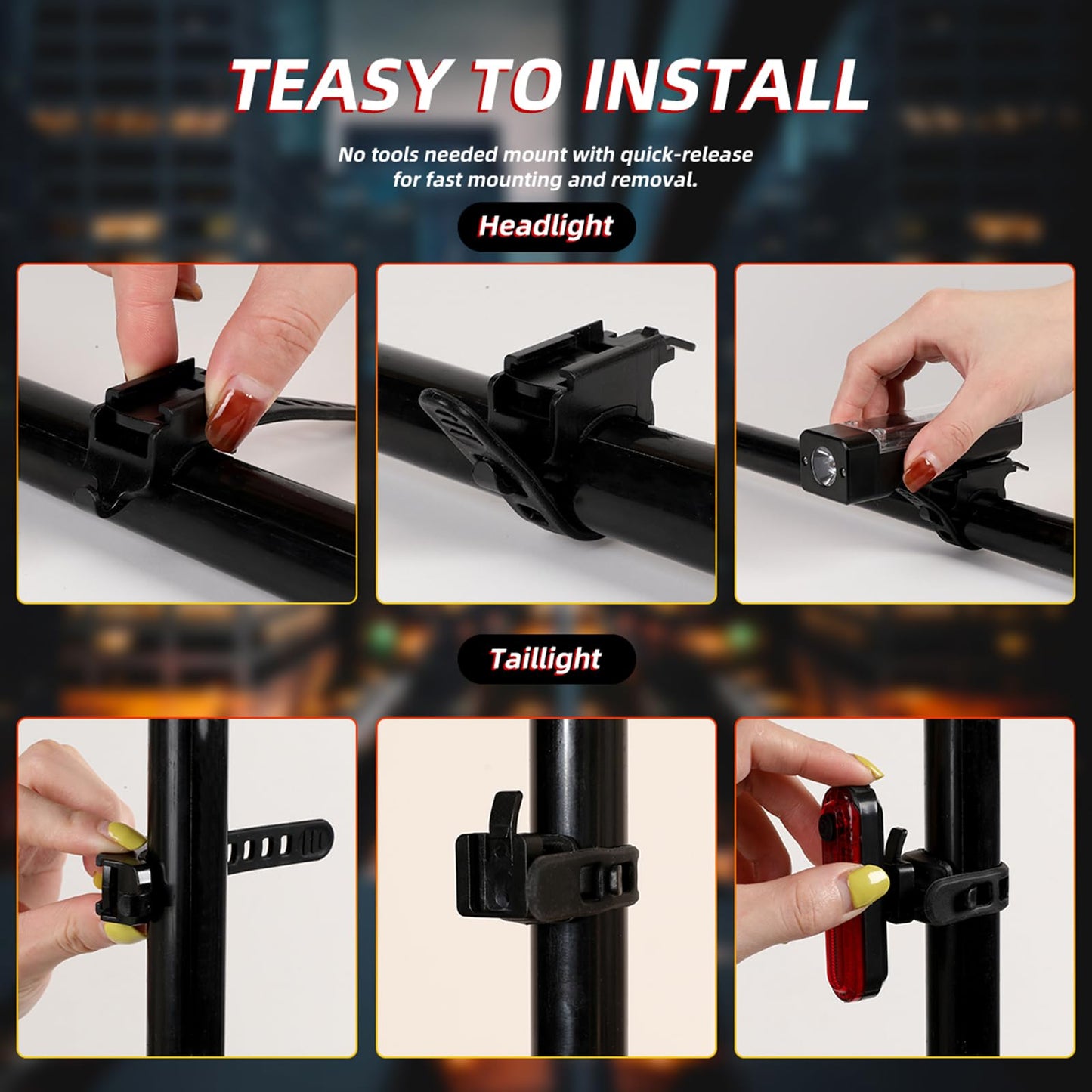 TEASY TO INSTALL

No tools needed mount with quick-release for fast mounting and removal.

Headlight

Taillight