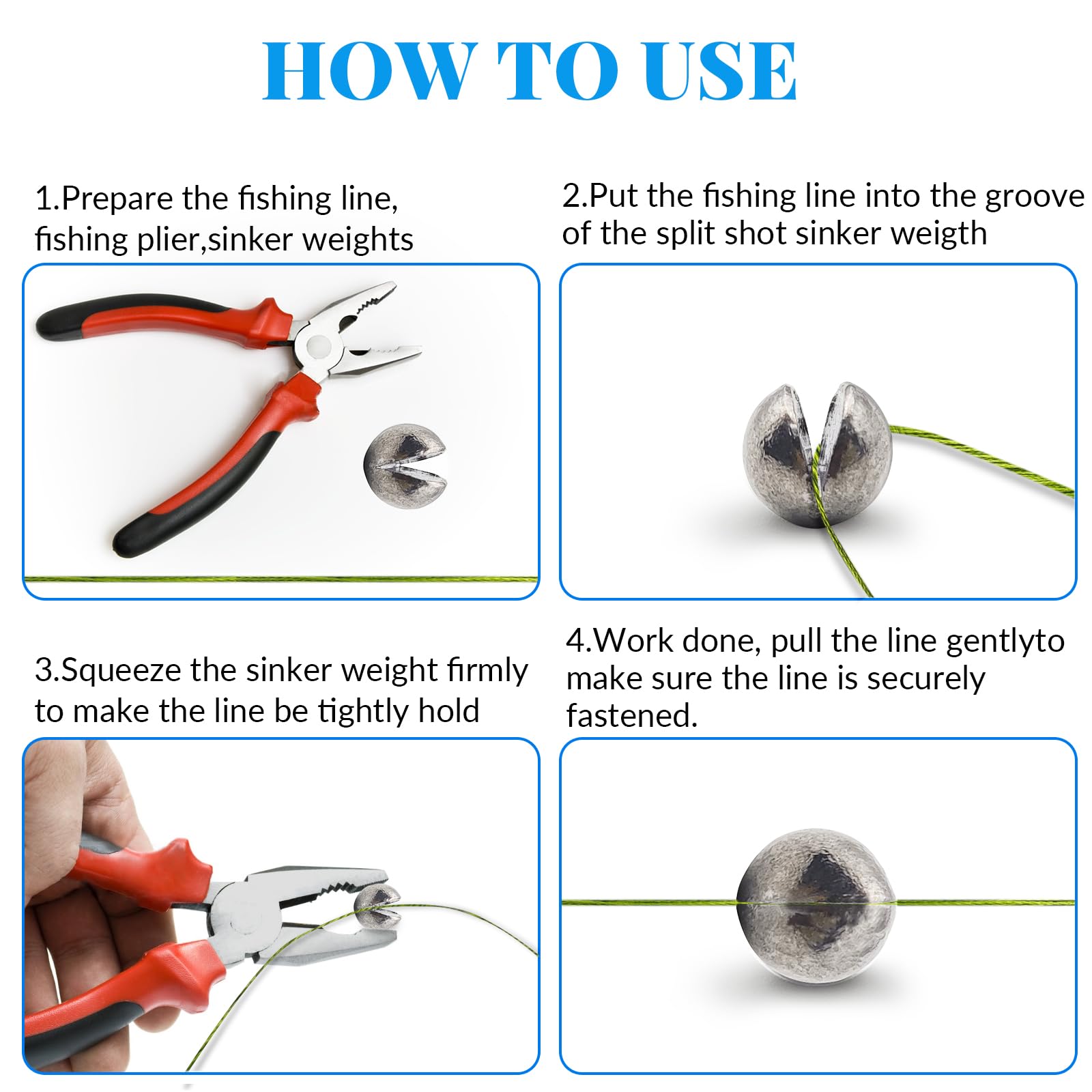 HOW TO USE

1.Prepare the fishing line, fishing plier,sinker weights

2.Put the fishing line into the groove of the split shot sinker weigth

3.Squeeze the sinker weight firmly to make the line be tightly hold

4.Work done, pull the line gentlyto make sure the line is securely fastened.