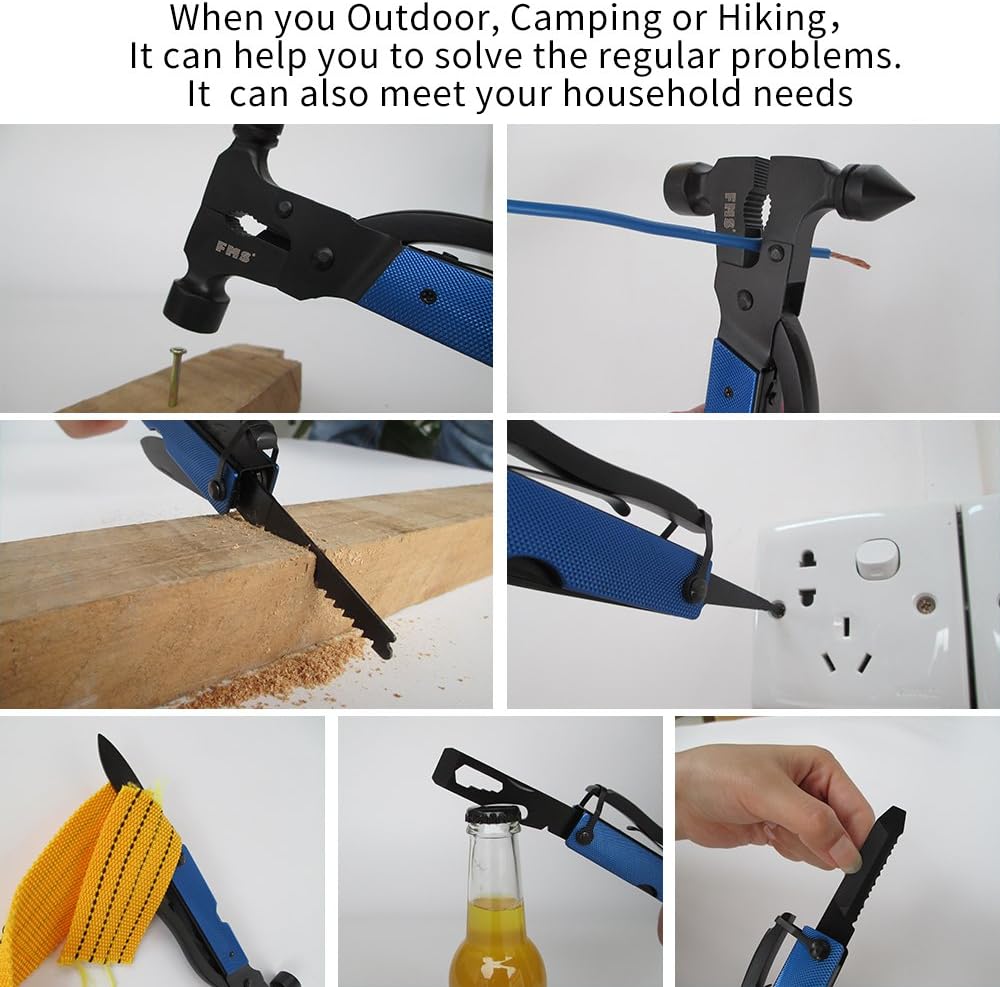 When you Outdoor, Camping or Hiking,
It can help you to solve the regular problems.
It can also meet your household needs

FMS

FMS