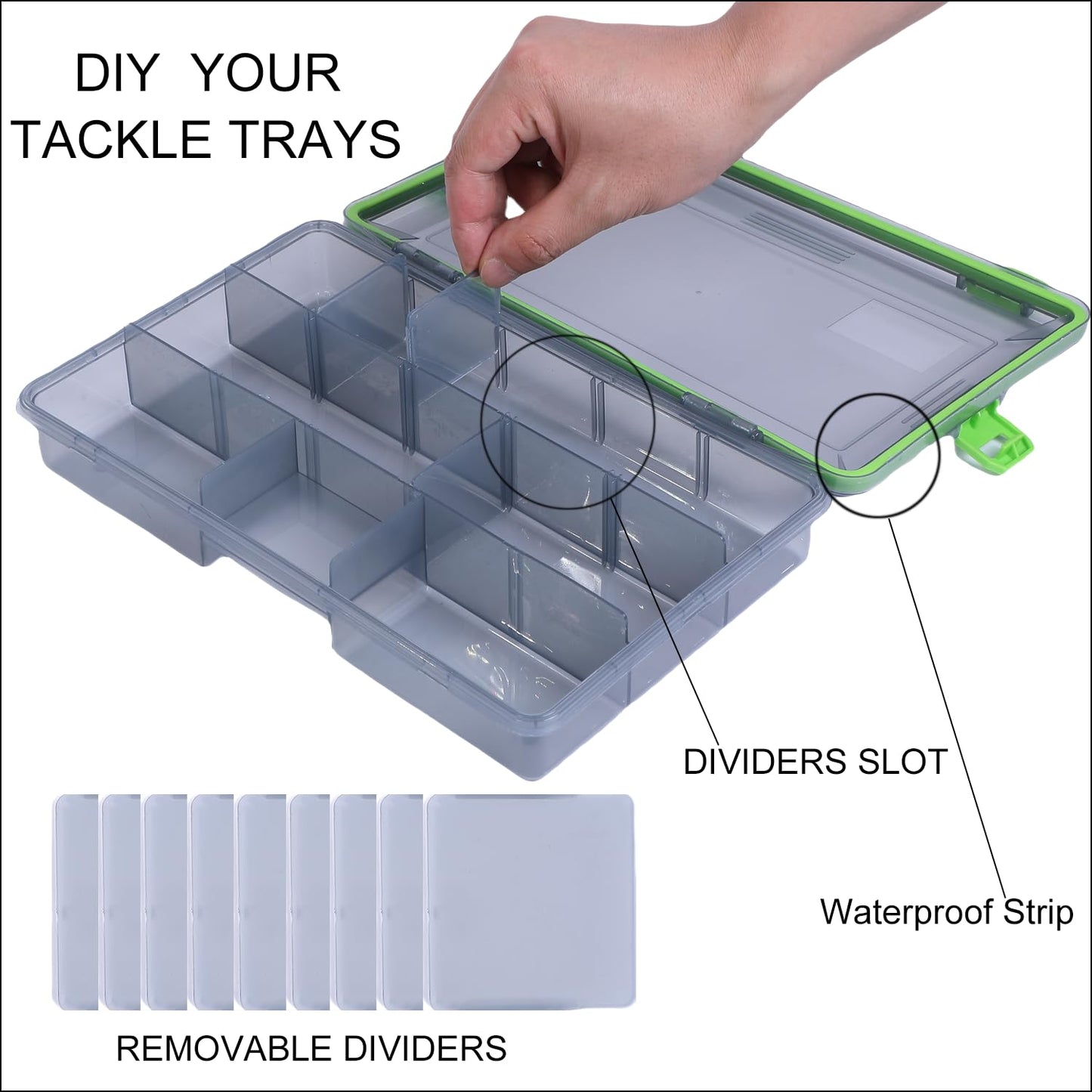 DIY YOUR TACKLE TRAYS

DIVIDERS SLOT

Waterproof Strip

REMOVABLE DIVIDERS