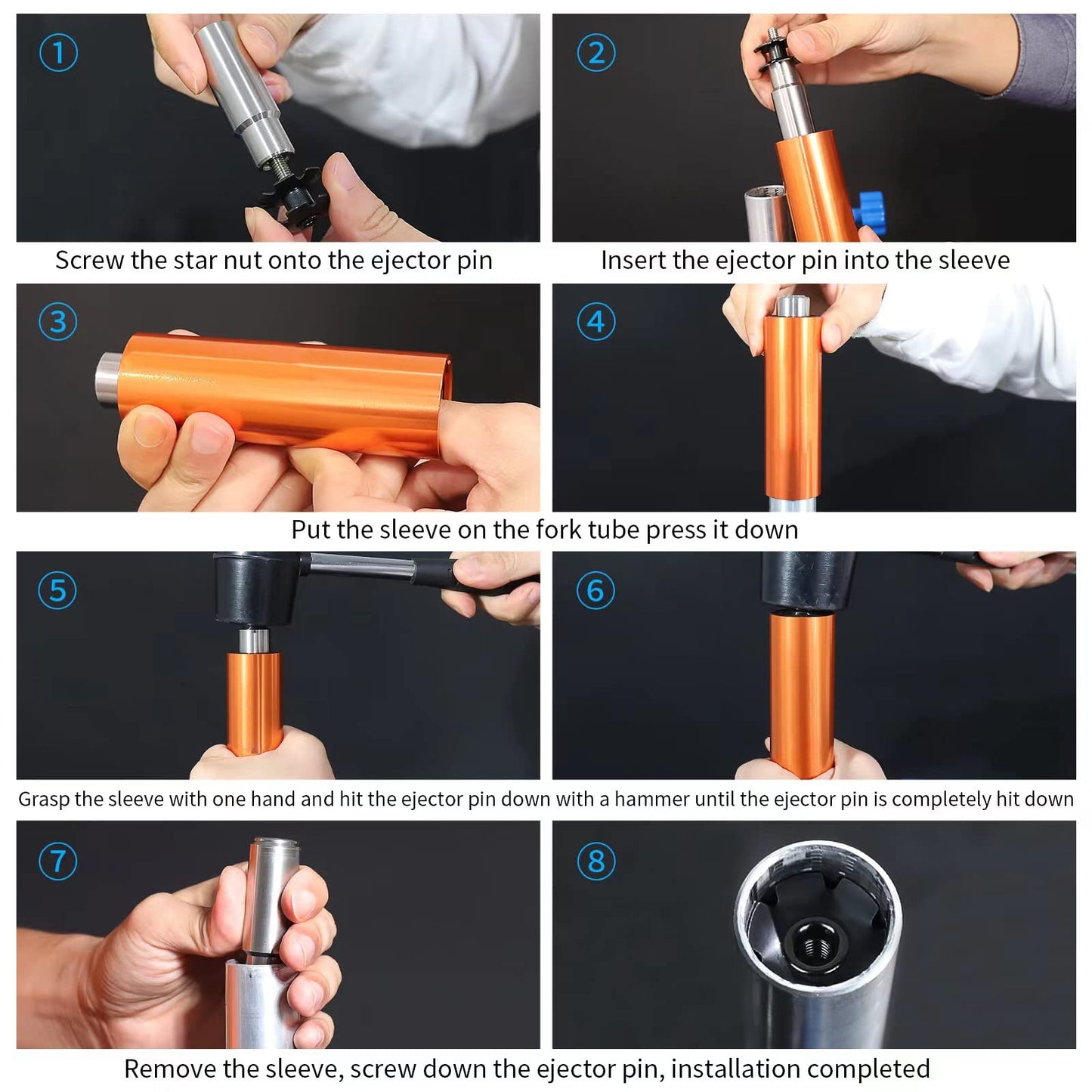 ①

Screw the star nut onto the ejector pin

②

Insert the ejector pin into the sleeve

③

④

Put the sleeve on the fork tube press it down

⑤

⑥

Grasp the sleeve with one hand and hit the ejector pin down with a hammer until the ejector pin is completely hit down

⑦

⑧

Remove the sleeve, screw down the ejector pin, installation completed